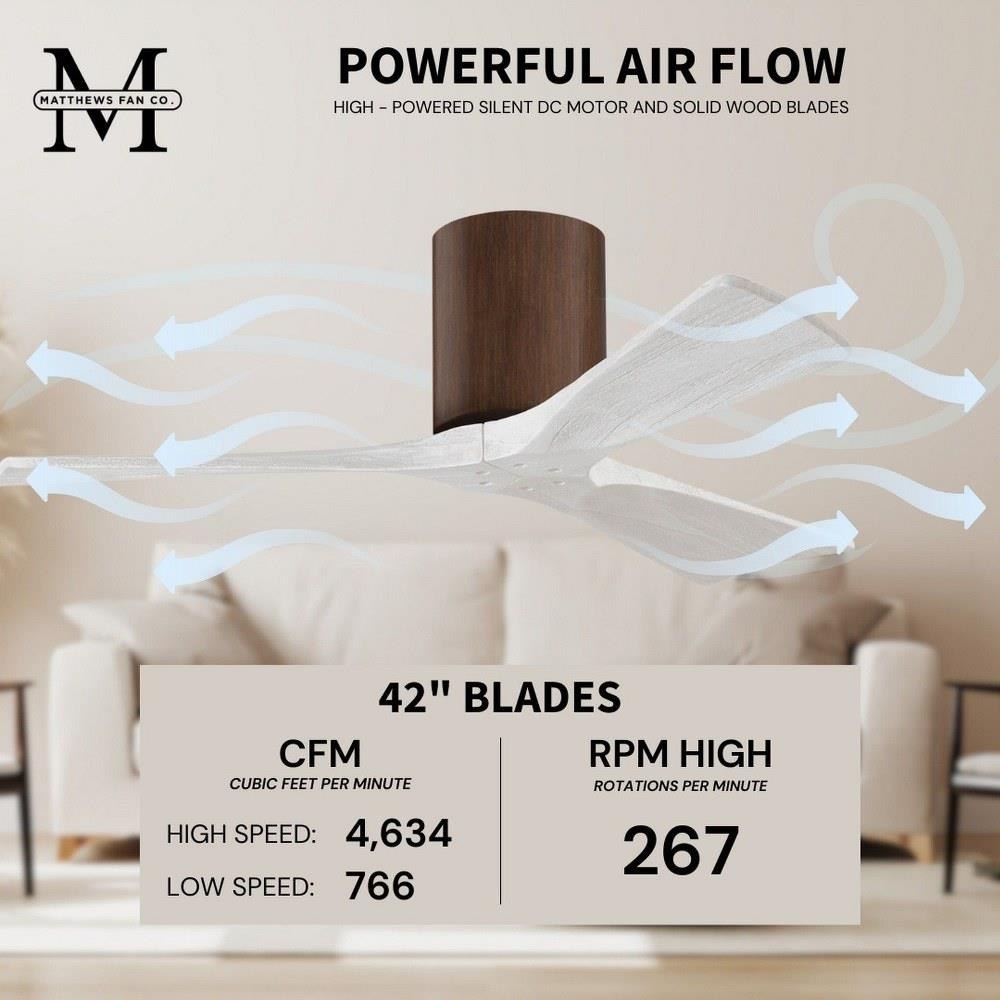 M
MATTHEWS FAN CO.

POWERFUL AIR FLOW
HIGH - POWERED SILENT DC MOTOR AND SOLID WOOD BLADES

42" BLADES

CFM
CUBIC FEET PER MINUTE
HIGH SPEED: 4,634
LOW SPEED: 766

RPM HIGH
ROTATIONS PER MINUTE
267