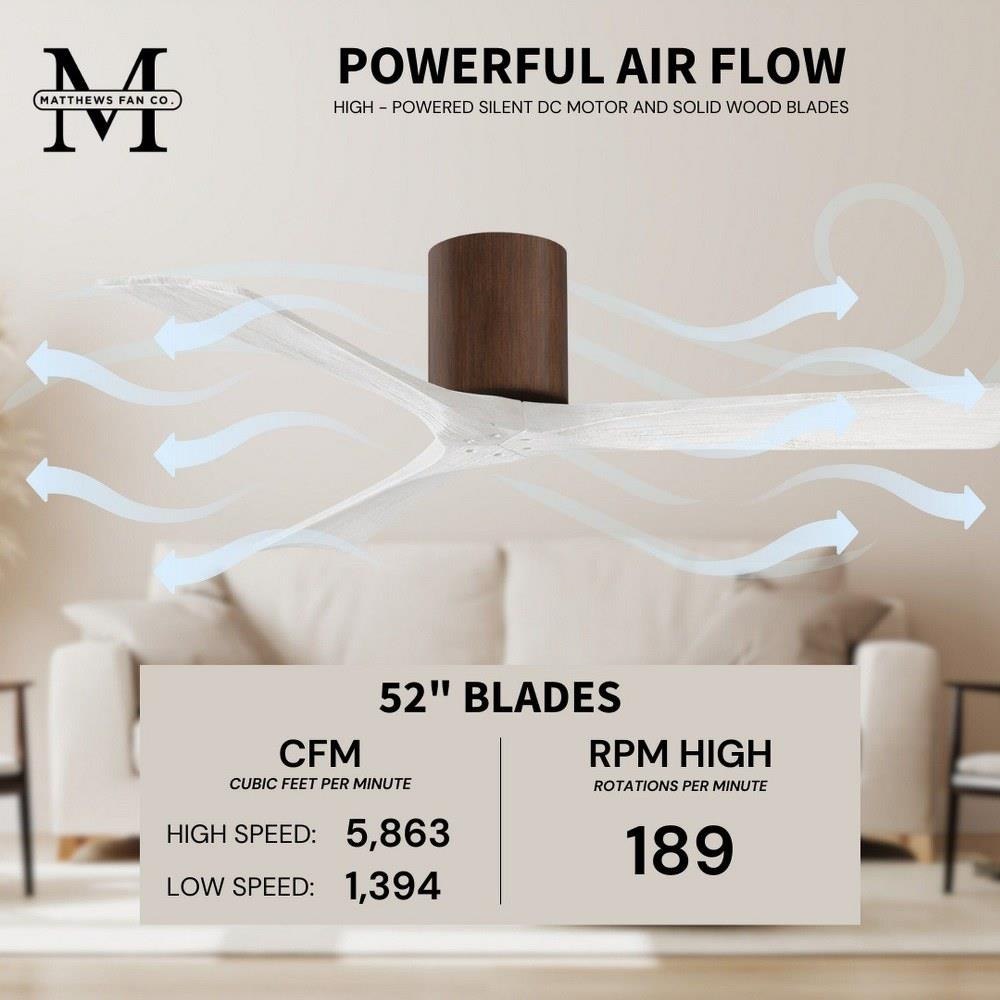 M
MATTHEWS FAN CO.

POWERFUL AIR FLOW
HIGH - POWERED SILENT DC MOTOR AND SOLID WOOD BLADES

52" BLADES

CFM
CUBIC FEET PER MINUTE
HIGH SPEED: 5,863
LOW SPEED: 1,394

RPM HIGH
ROTATIONS PER MINUTE
189