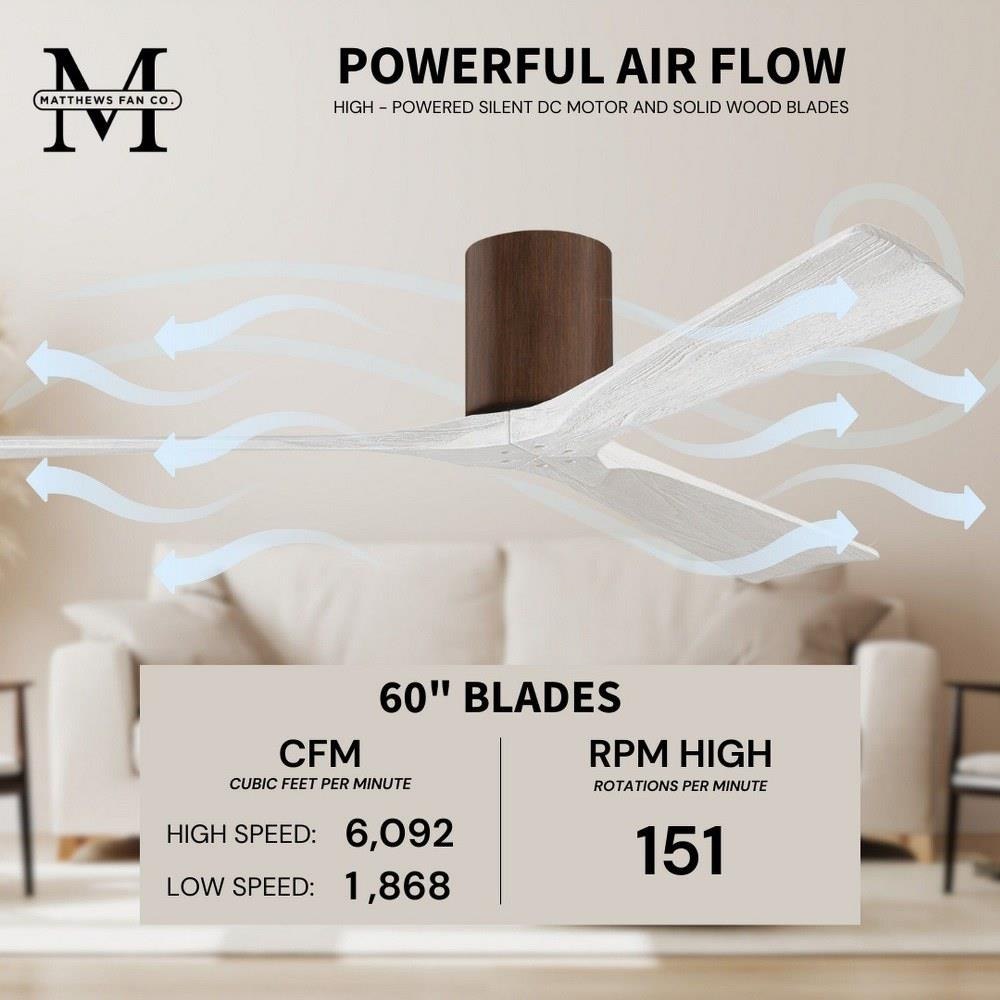 M
MATTHEWS FAN CO.

POWERFUL AIR FLOW

HIGH - POWERED SILENT DC MOTOR AND SOLID WOOD BLADES

60" BLADES

CFM
CUBIC FEET PER MINUTE

HIGH SPEED: 6,092

LOW SPEED: 1,868

RPM HIGH
ROTATIONS PER MINUTE

151