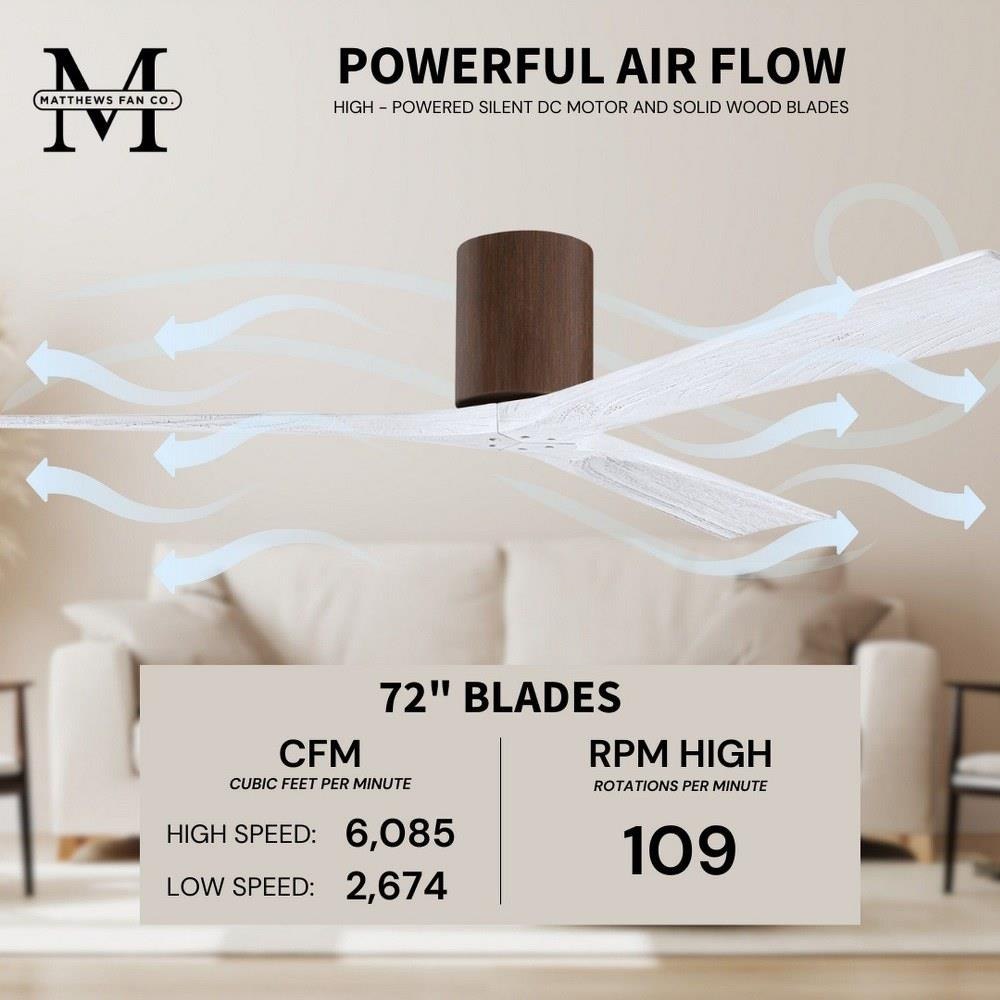 M
MATTHEWS FAN CO.

POWERFUL AIR FLOW
HIGH - POWERED SILENT DC MOTOR AND SOLID WOOD BLADES

72" BLADES

CFM
CUBIC FEET PER MINUTE
HIGH SPEED: 6,085
LOW SPEED: 2,674

RPM HIGH
ROTATIONS PER MINUTE
109