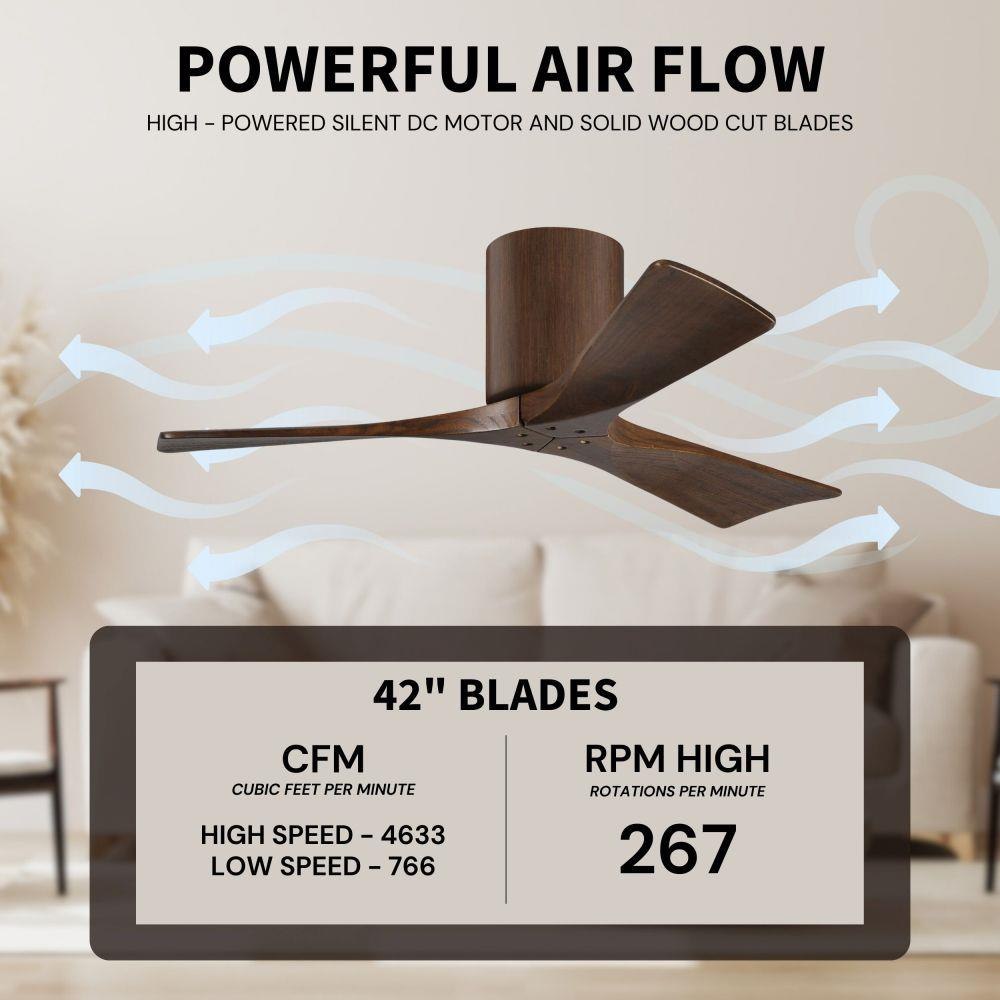 POWERFUL AIR FLOW

HIGH - POWERED SILENT DC MOTOR AND SOLID WOOD CUT BLADES

42" BLADES

CFM
CUBIC FEET PER MINUTE

HIGH SPEED - 4633
LOW SPEED - 766

RPM HIGH
ROTATIONS PER MINUTE

267