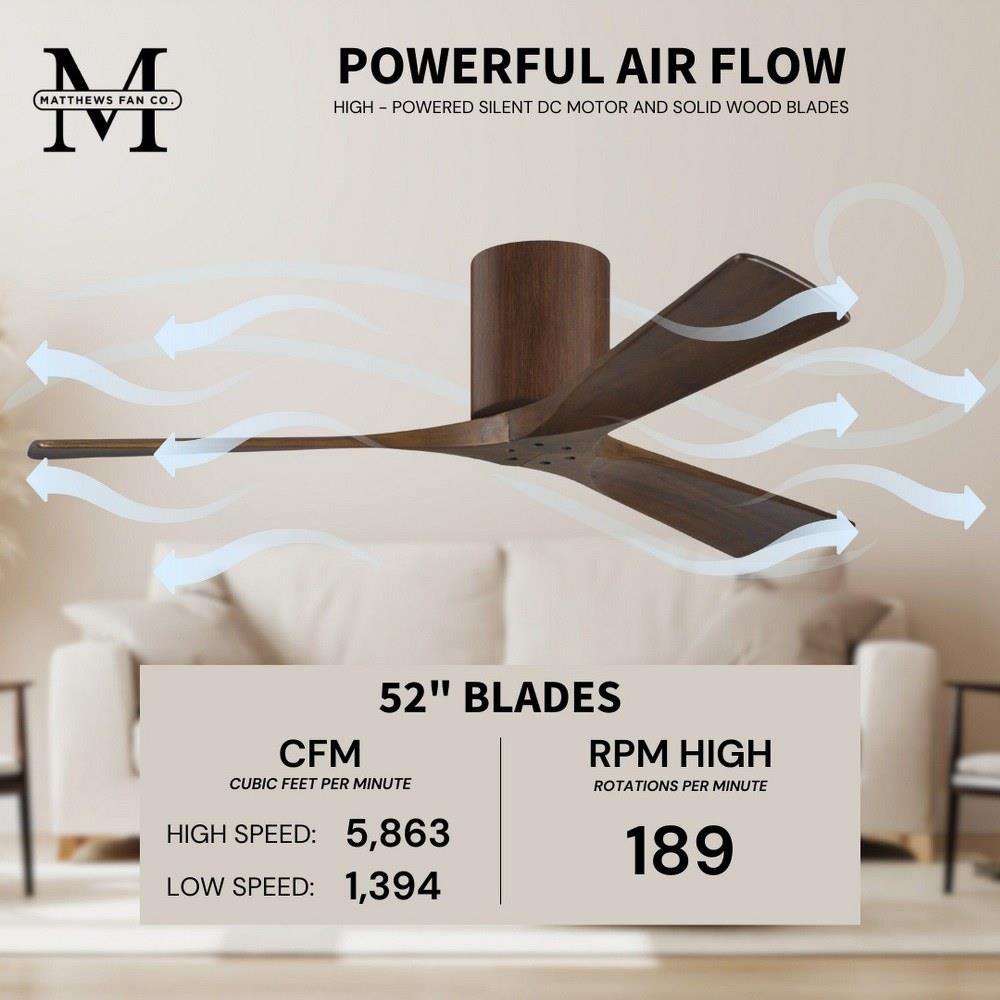 M
MATTHEWS FAN CO.

POWERFUL AIR FLOW
HIGH - POWERED SILENT DC MOTOR AND SOLID WOOD BLADES

52" BLADES

CFM
CUBIC FEET PER MINUTE
HIGH SPEED: 5,863
LOW SPEED: 1,394

RPM HIGH
ROTATIONS PER MINUTE
189