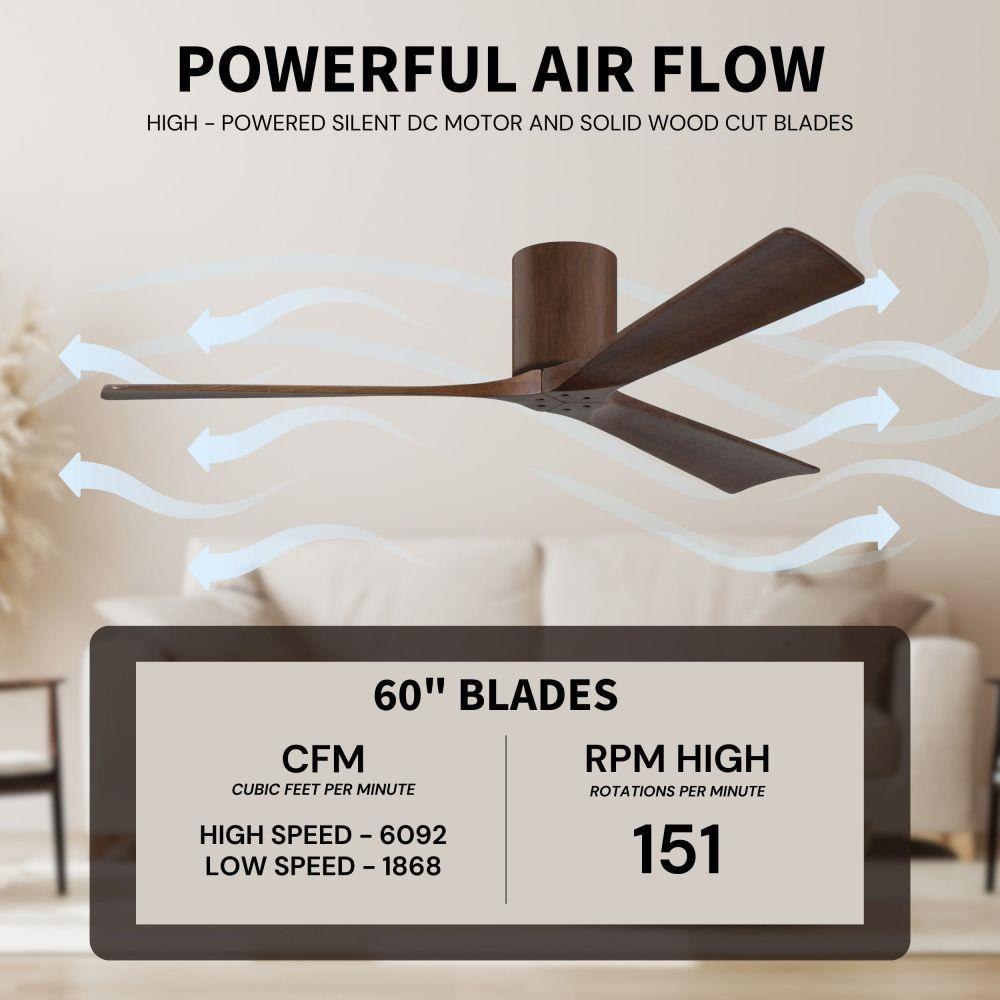 POWERFUL AIR FLOW

HIGH - POWERED SILENT DC MOTOR AND SOLID WOOD CUT BLADES

60" BLADES

CFM
CUBIC FEET PER MINUTE

HIGH SPEED - 6092
LOW SPEED - 1868

RPM HIGH
ROTATIONS PER MINUTE

151