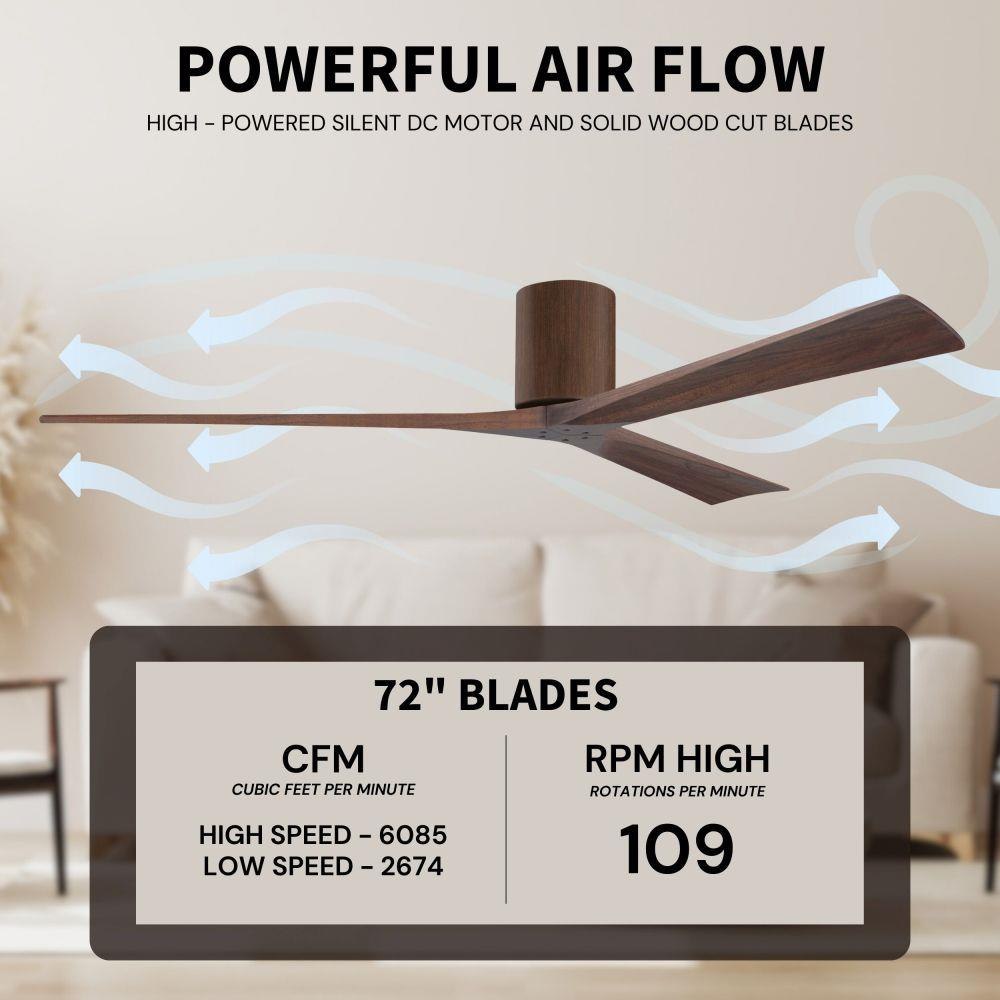 POWERFUL AIR FLOW

HIGH - POWERED SILENT DC MOTOR AND SOLID WOOD CUT BLADES

72" BLADES

CFM
CUBIC FEET PER MINUTE

HIGH SPEED - 6085
LOW SPEED - 2674

RPM HIGH
ROTATIONS PER MINUTE

109