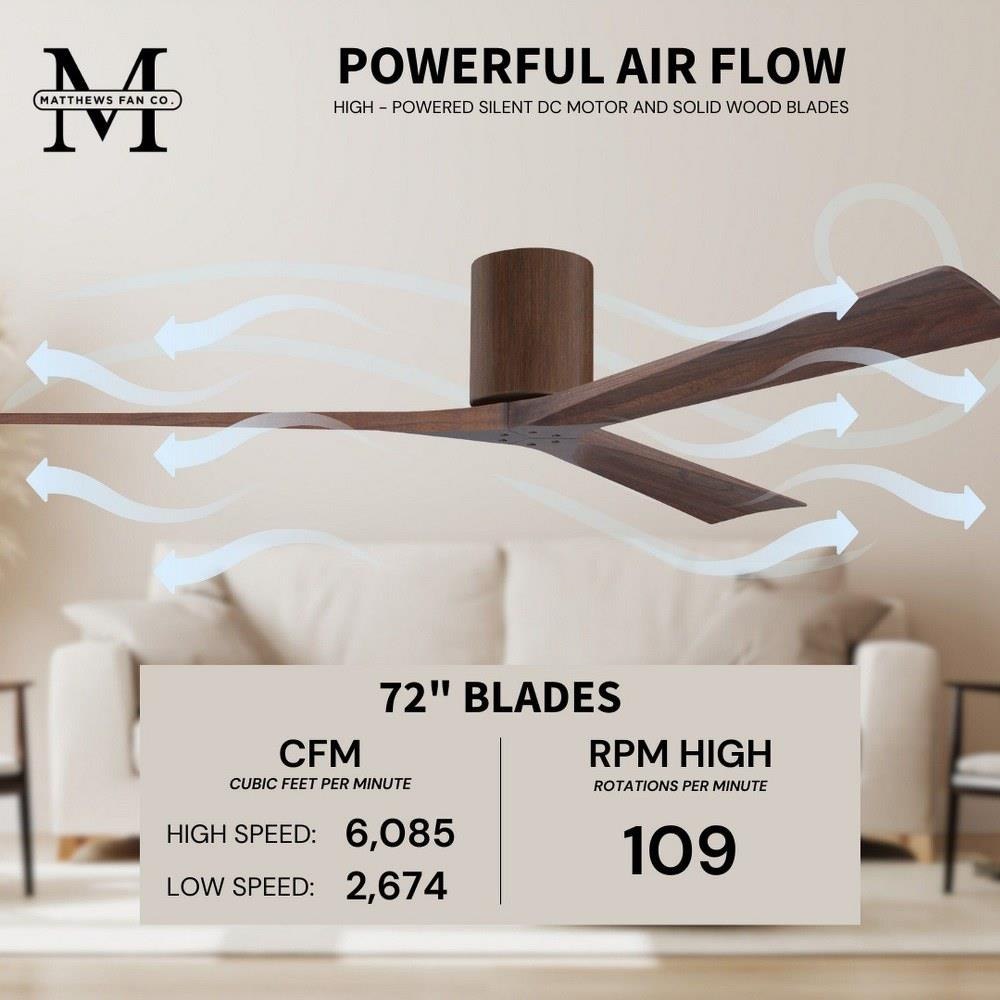 M
MATTHEWS FAN CO.

POWERFUL AIR FLOW

HIGH - POWERED SILENT DC MOTOR AND SOLID WOOD BLADES

72" BLADES

CFM
CUBIC FEET PER MINUTE

HIGH SPEED: 6,085
LOW SPEED: 2,674

RPM HIGH
ROTATIONS PER MINUTE

109