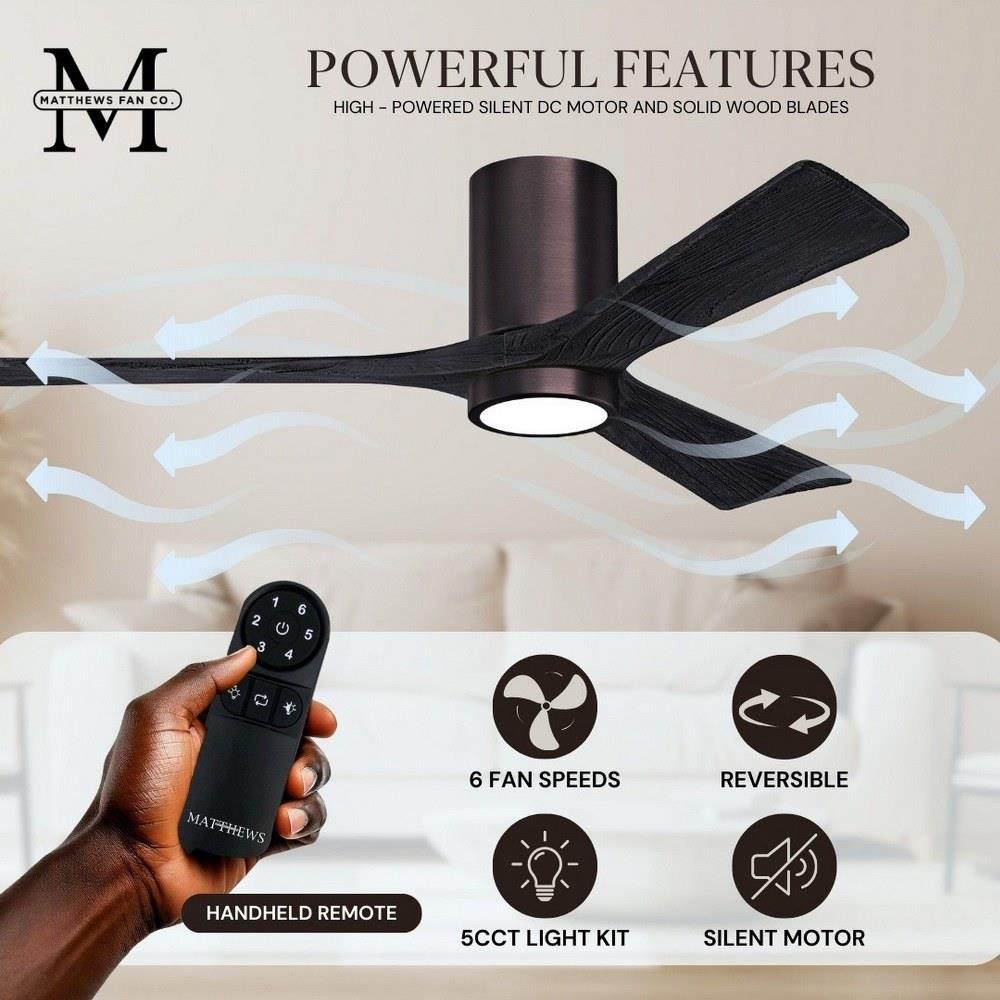 M
MATTHEWS FAN CO.

POWERFUL FEATURES
HIGH - POWERED SILENT DC MOTOR AND SOLID WOOD BLADES

1 6
2 5
3 4

MATTHEWS

HANDHELD REMOTE

6 FAN SPEEDS

REVERSIBLE

5CCT LIGHT KIT

SILENT MOTOR