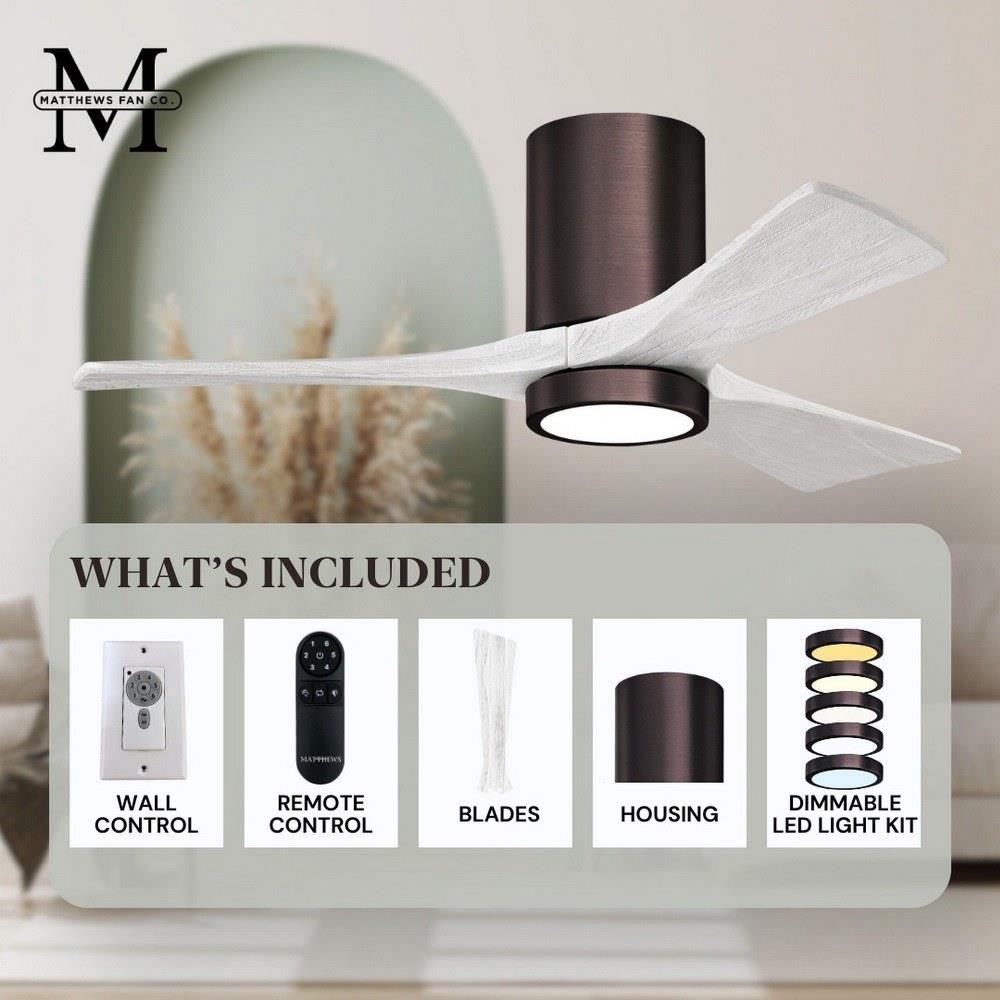 M
MATTHEWS FAN CO.

WHAT'S INCLUDED

MATTHEWS

WALL CONTROL

REMOTE CONTROL

BLADES

HOUSING

DIMMABLE LED LIGHT KIT