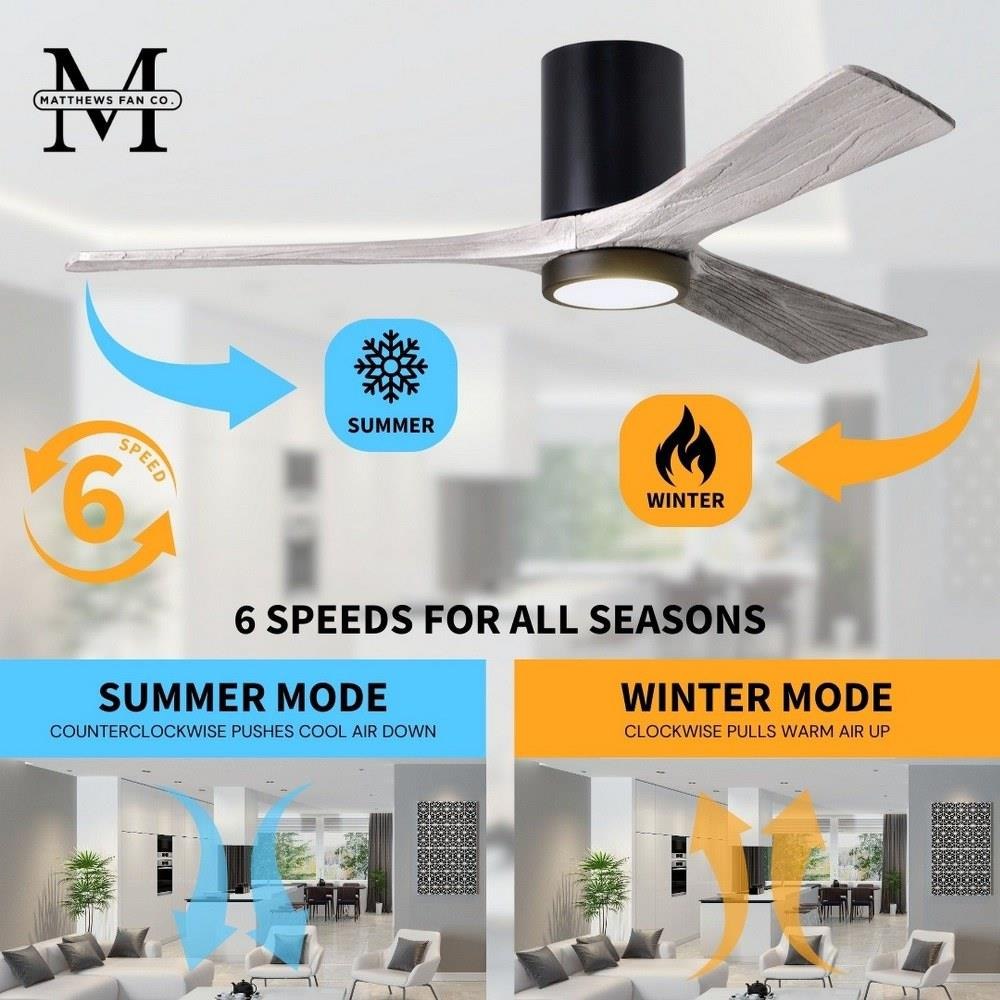 M
MATTHEWS FAN CO.

SUMMER

WINTER

6
SPEED

6 SPEEDS FOR ALL SEASONS

SUMMER MODE
COUNTERCLOCKWISE PUSHES COOL AIR DOWN

WINTER MODE
CLOCKWISE PULLS WARM AIR UP