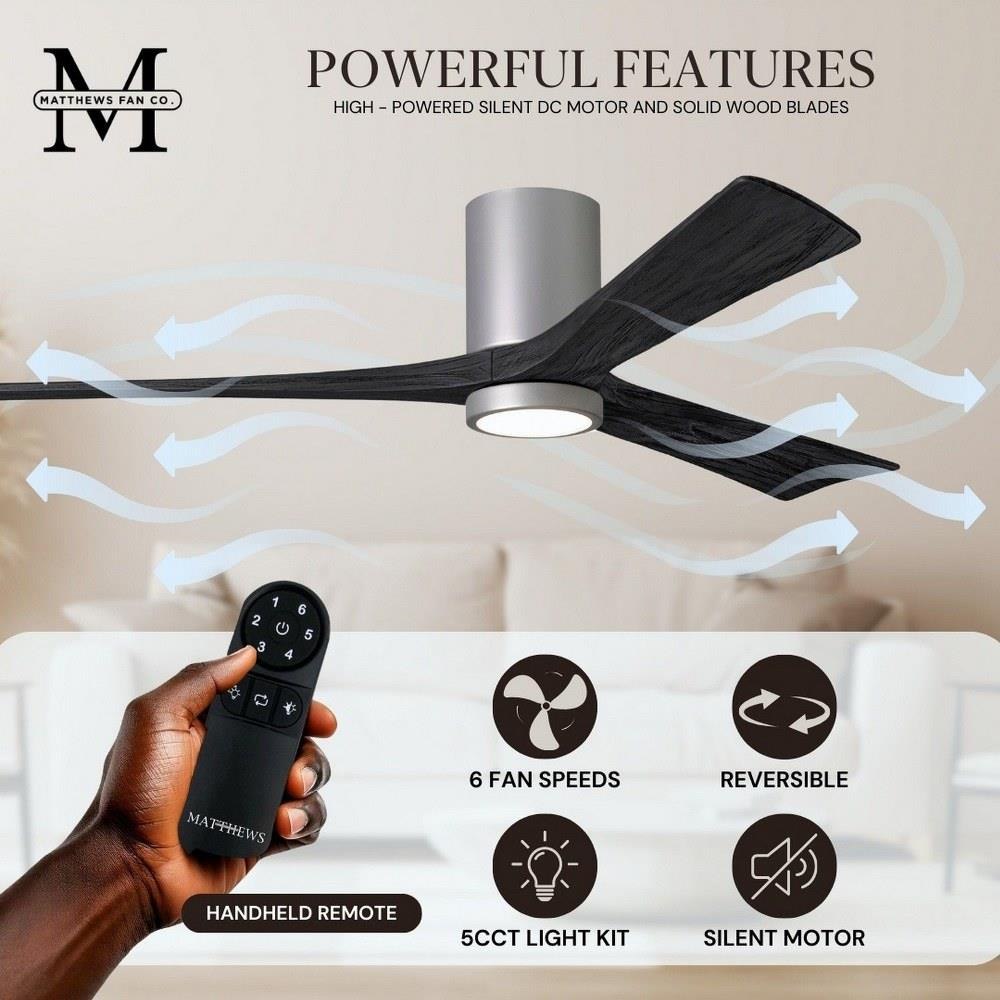 M
MATTHEWS FAN CO.

POWERFUL FEATURES
HIGH - POWERED SILENT DC MOTOR AND SOLID WOOD BLADES

1 6
2 5
3 4

MATTHEWS

HANDHELD REMOTE

6 FAN SPEEDS

REVERSIBLE

5CCT LIGHT KIT

SILENT MOTOR