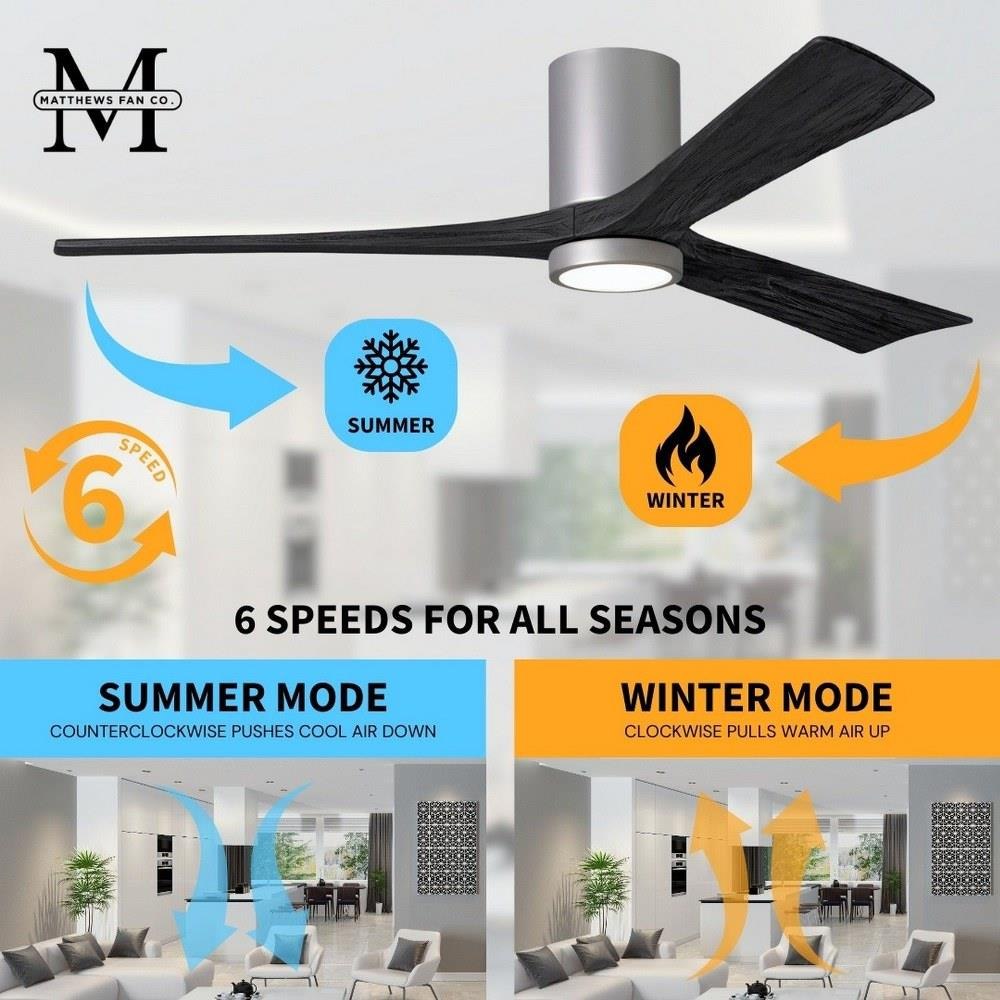 M
MATTHEWS FAN CO.

SUMMER

6
SPEED

WINTER

6 SPEEDS FOR ALL SEASONS

SUMMER MODE
COUNTERCLOCKWISE PUSHES COOL AIR DOWN

WINTER MODE
CLOCKWISE PULLS WARM AIR UP