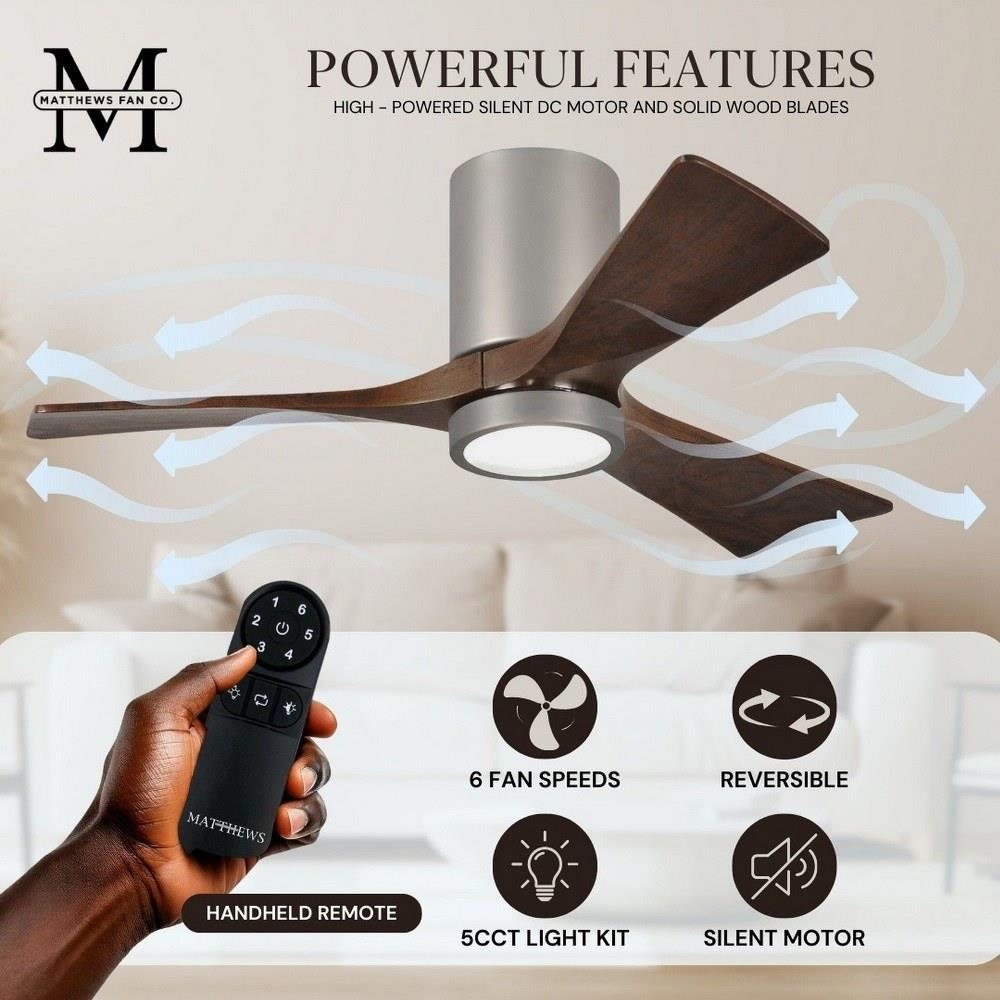 M
MATTHEWS FAN CO.

POWERFUL FEATURES
HIGH - POWERED SILENT DC MOTOR AND SOLID WOOD BLADES

1 6
2 5
3 4

MATTHEWS

HANDHELD REMOTE

6 FAN SPEEDS

REVERSIBLE

5CCT LIGHT KIT

SILENT MOTOR