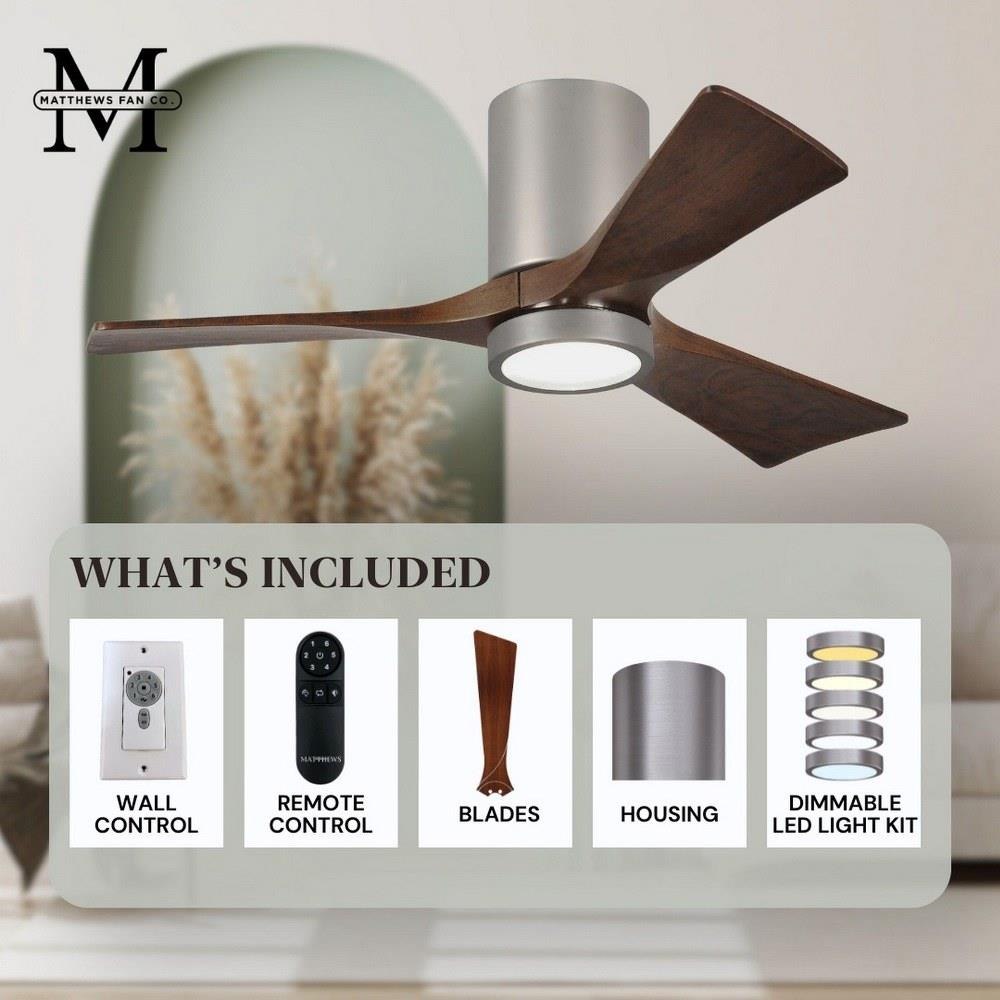 M
MATTHEWS FAN CO.

WHAT'S INCLUDED

MATTHEWS

WALL CONTROL

REMOTE CONTROL

BLADES

HOUSING

DIMMABLE LED LIGHT KIT