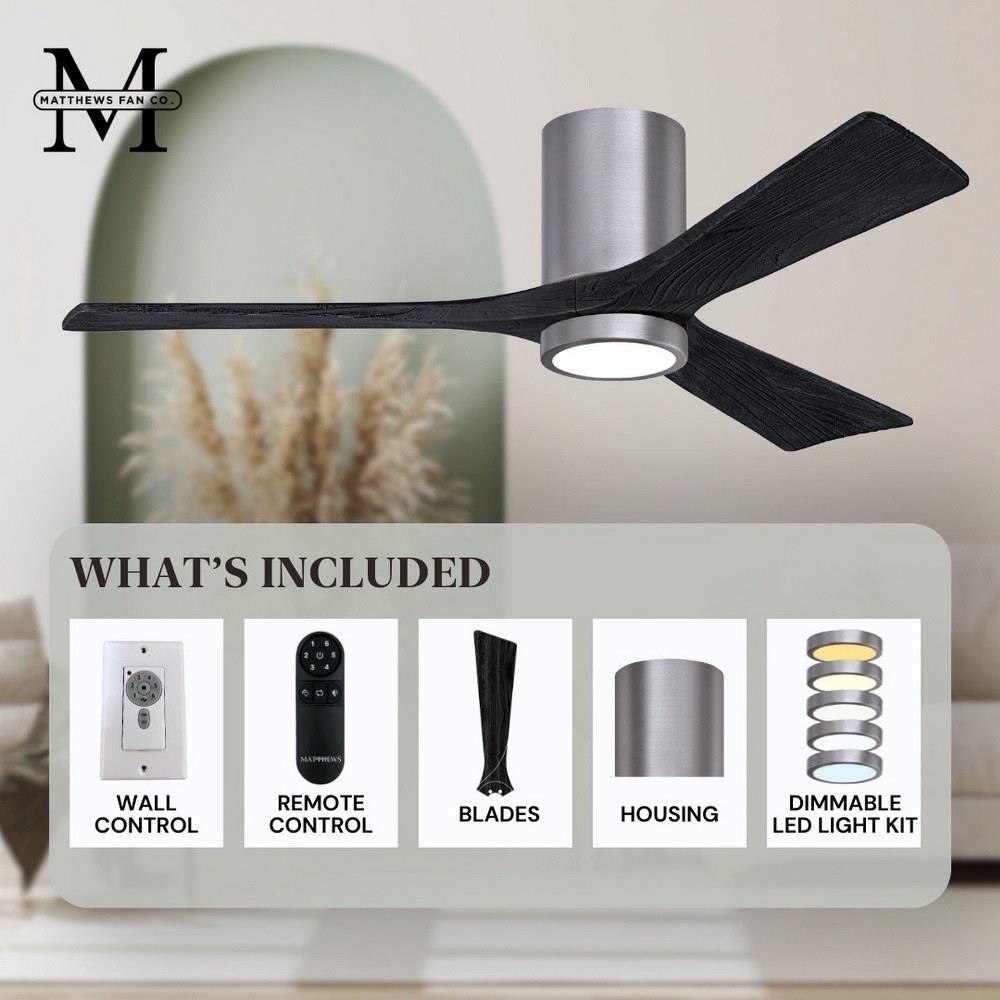 M
MATTHEWS FAN CO.

WHAT'S INCLUDED

WALL CONTROL

MATTHEWS

REMOTE CONTROL

BLADES

HOUSING

DIMMABLE LED LIGHT KIT