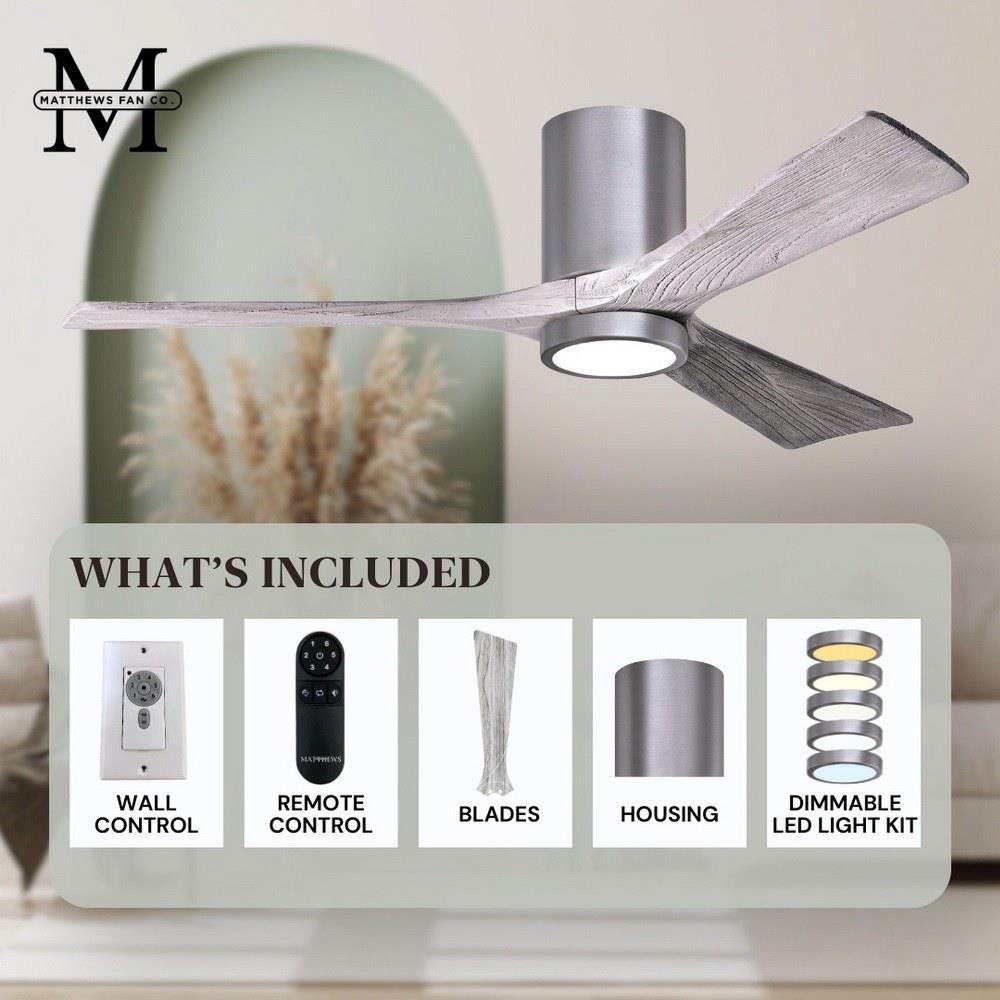 M
MATTHEWS FAN CO.

WHAT'S INCLUDED

WALL CONTROL

MATTHEWS
REMOTE CONTROL

BLADES

HOUSING

DIMMABLE LED LIGHT KIT