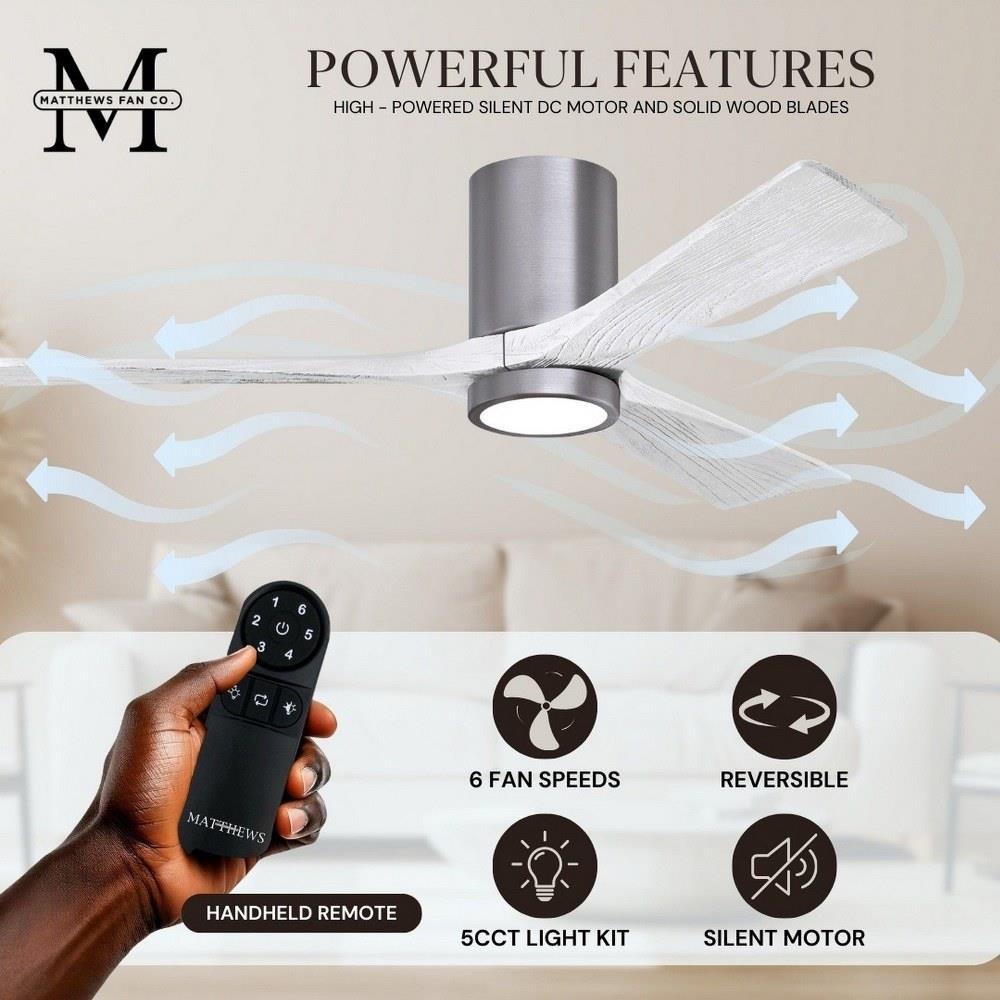 M
MATTHEWS FAN CO.

POWERFUL FEATURES
HIGH - POWERED SILENT DC MOTOR AND SOLID WOOD BLADES

1 6
2 5
3 4

MATTHEWS

HANDHELD REMOTE

6 FAN SPEEDS

REVERSIBLE

5CCT LIGHT KIT

SILENT MOTOR