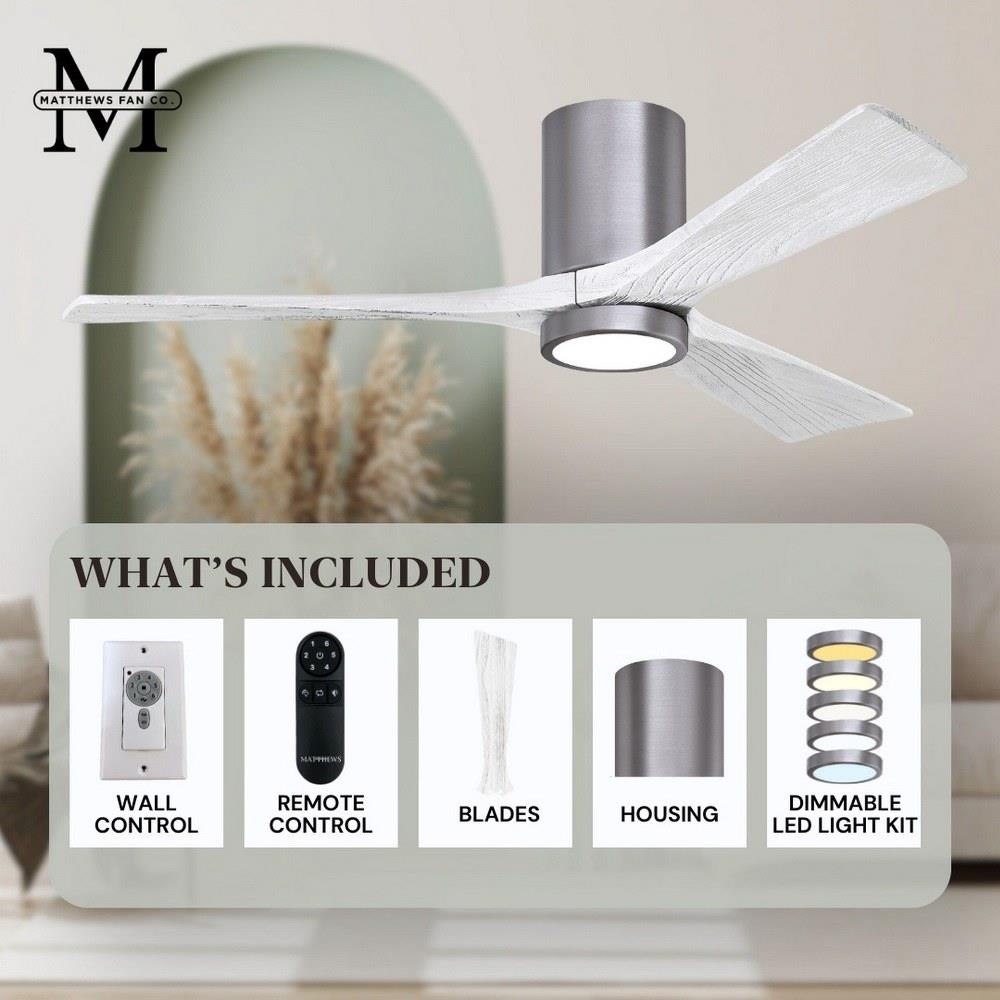 M
MATTHEWS FAN CO.

WHAT'S INCLUDED

WALL CONTROL

MATTHEWS

REMOTE CONTROL

BLADES

HOUSING

DIMMABLE LED LIGHT KIT