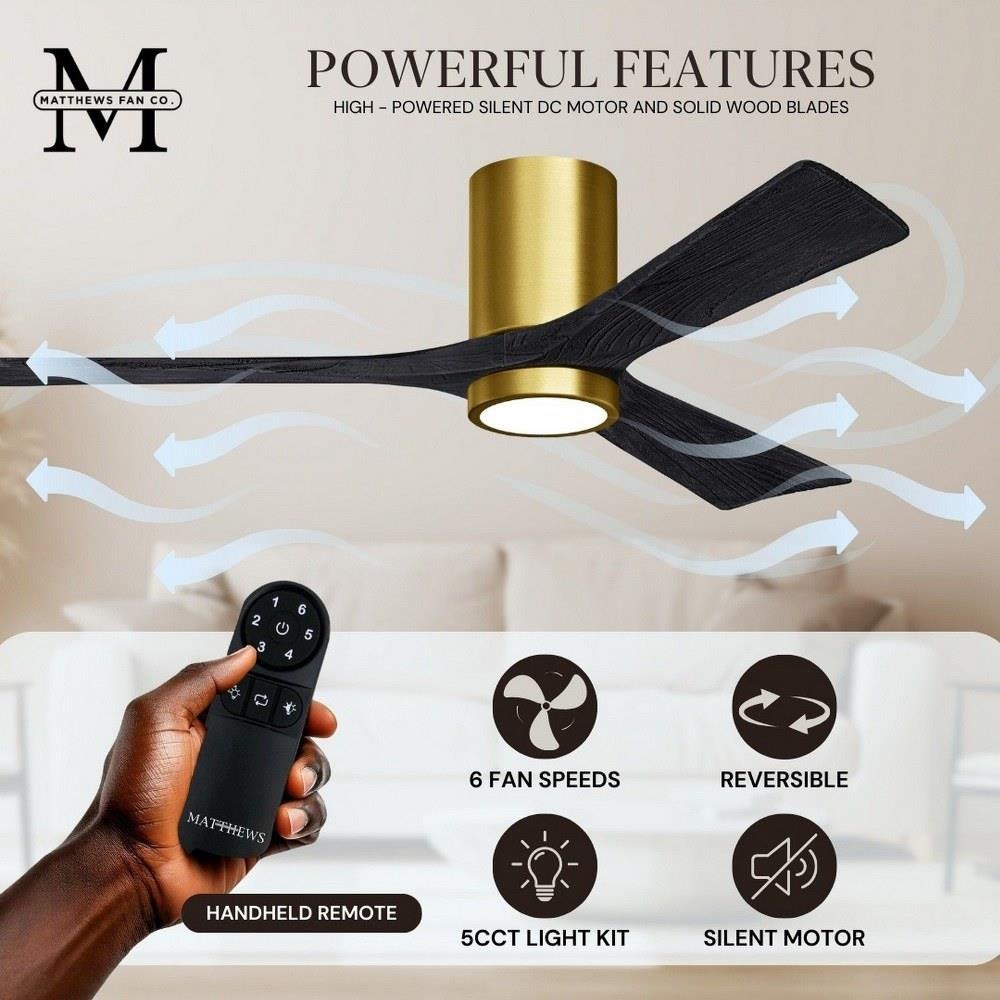 M
MATTHEWS FAN CO.

POWERFUL FEATURES
HIGH - POWERED SILENT DC MOTOR AND SOLID WOOD BLADES

1 6
2 5
3 4

MATTHEWS

HANDHELD REMOTE

6 FAN SPEEDS

REVERSIBLE

5CCT LIGHT KIT

SILENT MOTOR