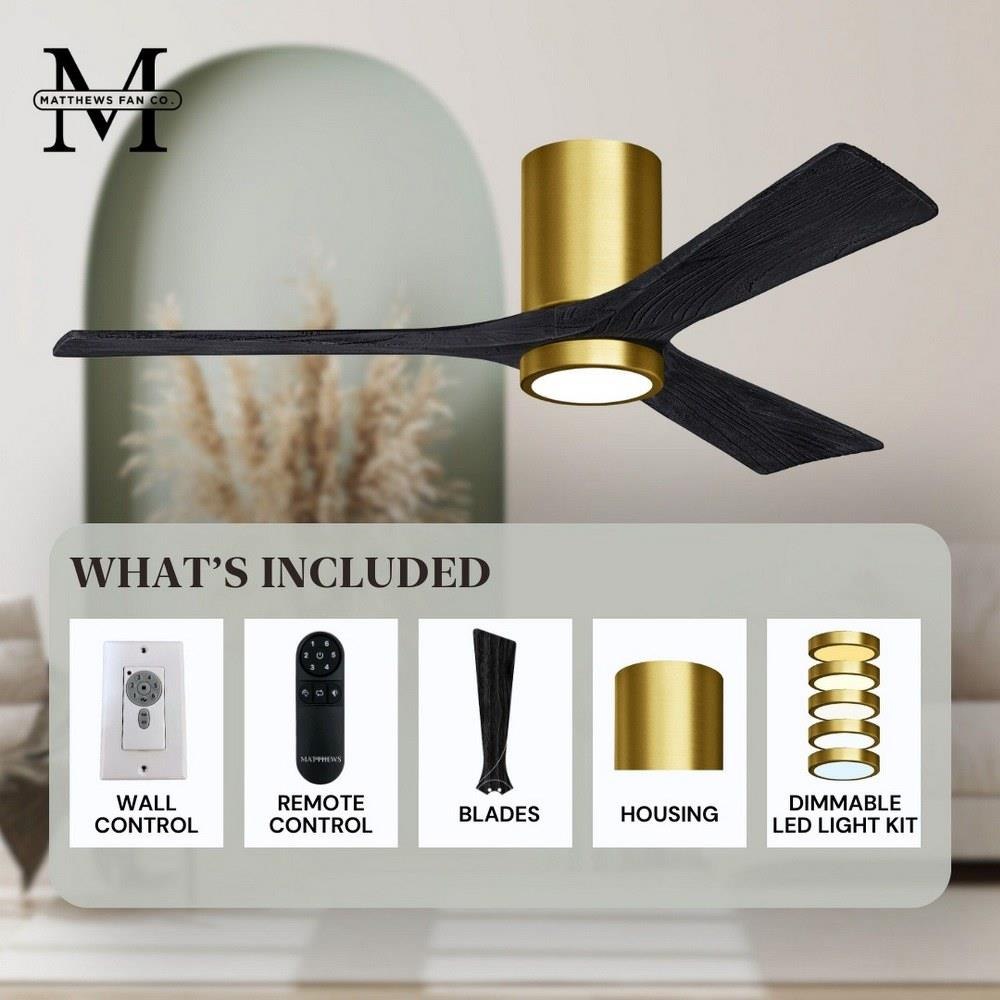 M
MATTHEWS FAN CO.

WHAT'S INCLUDED

WALL CONTROL

MATTHEWS

REMOTE CONTROL

BLADES

HOUSING

DIMMABLE LED LIGHT KIT