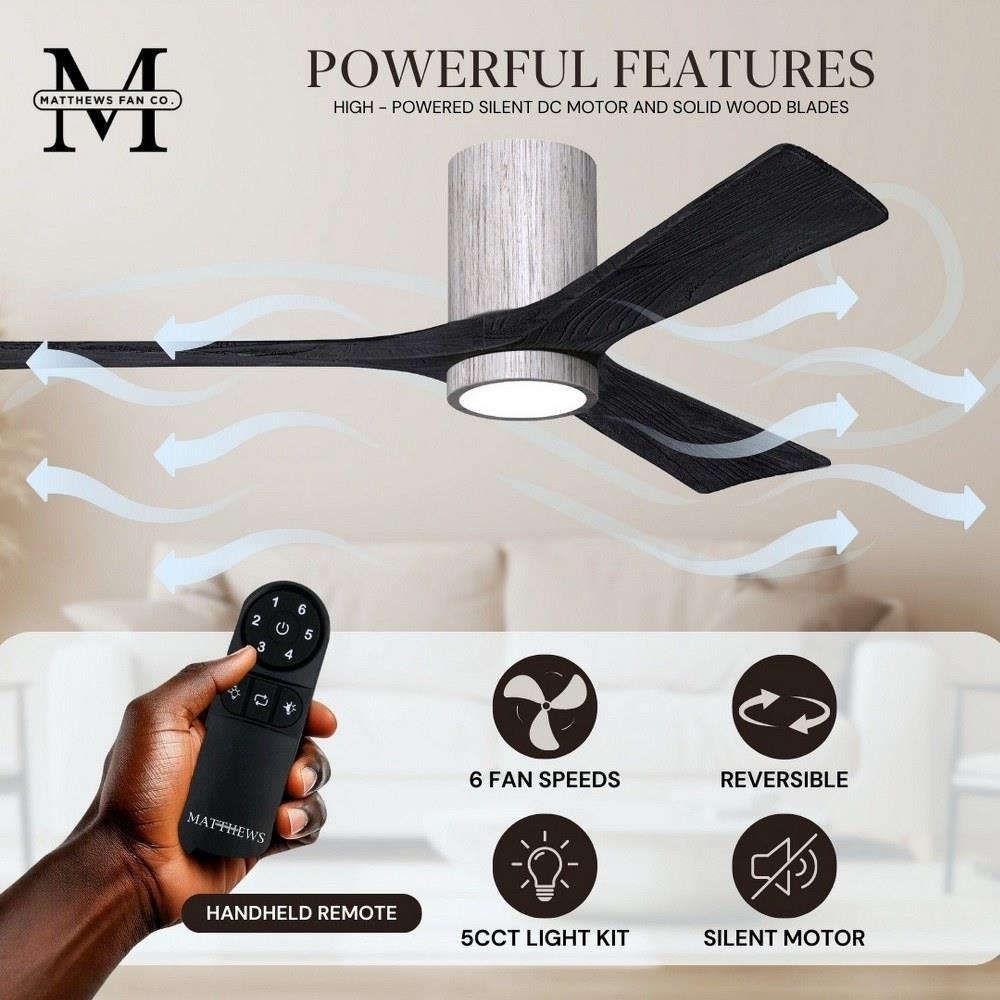 M
MATTHEWS FAN CO.

POWERFUL FEATURES
HIGH - POWERED SILENT DC MOTOR AND SOLID WOOD BLADES

1 6
2 5
3 4

MATTHEWS

HANDHELD REMOTE

6 FAN SPEEDS

REVERSIBLE

5CCT LIGHT KIT

SILENT MOTOR