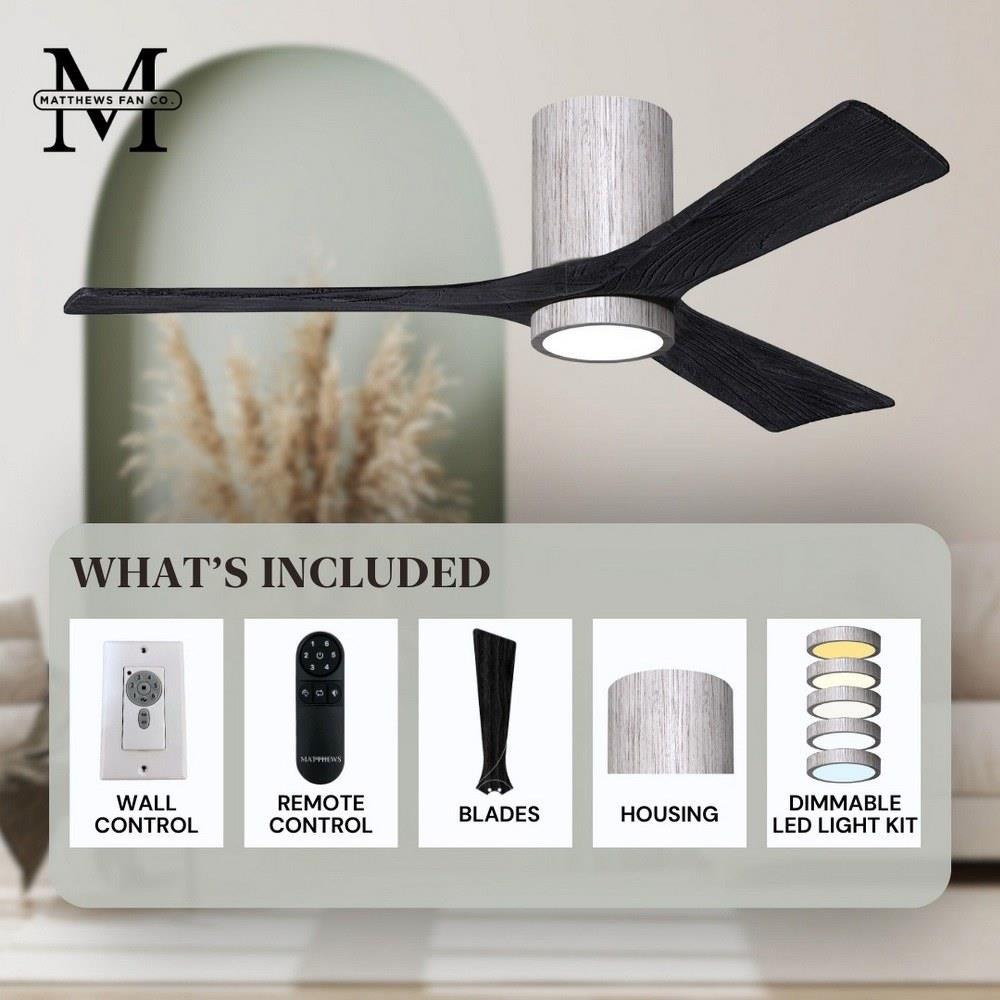 M
MATTHEWS FAN CO.

WHAT'S INCLUDED

WALL CONTROL

MATTHEWS

REMOTE CONTROL

BLADES

HOUSING

DIMMABLE LED LIGHT KIT