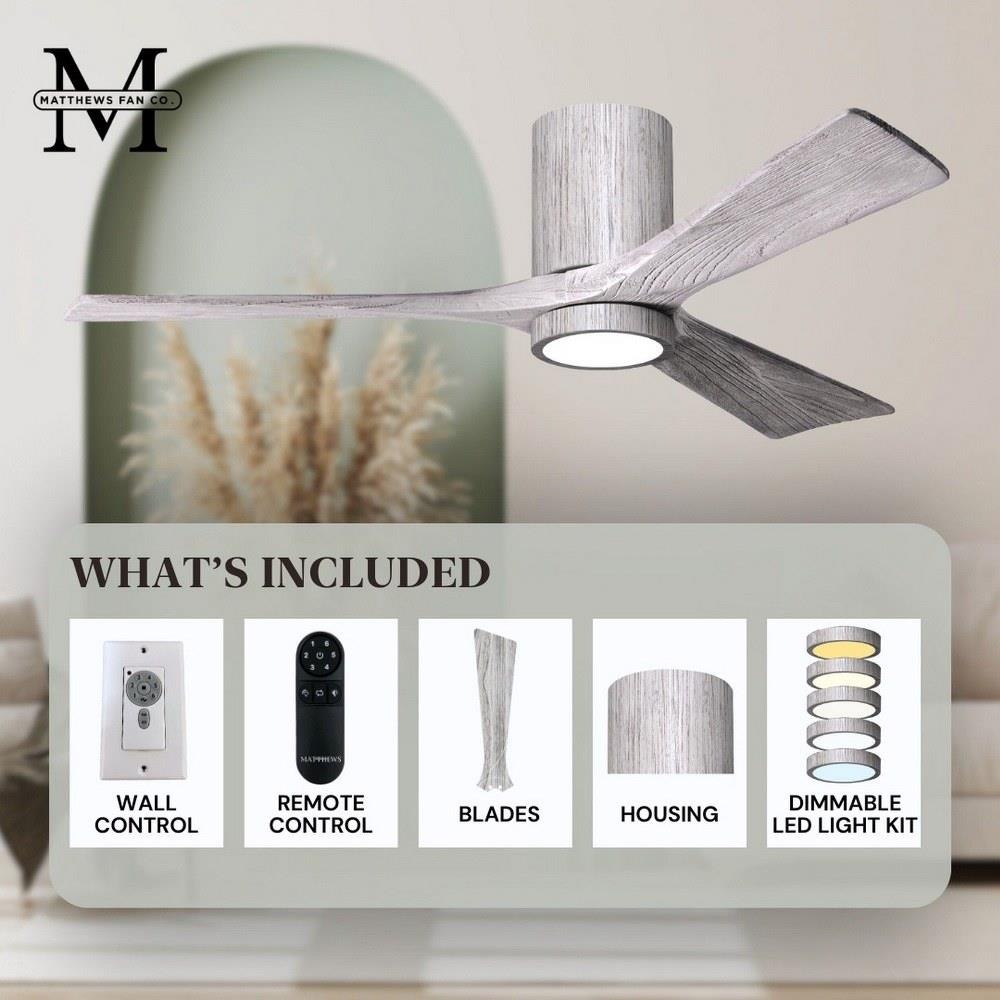 M
MATTHEWS FAN CO.

WHAT'S INCLUDED

WALL CONTROL

MATTHEWS

REMOTE CONTROL

BLADES

HOUSING

DIMMABLE LED LIGHT KIT