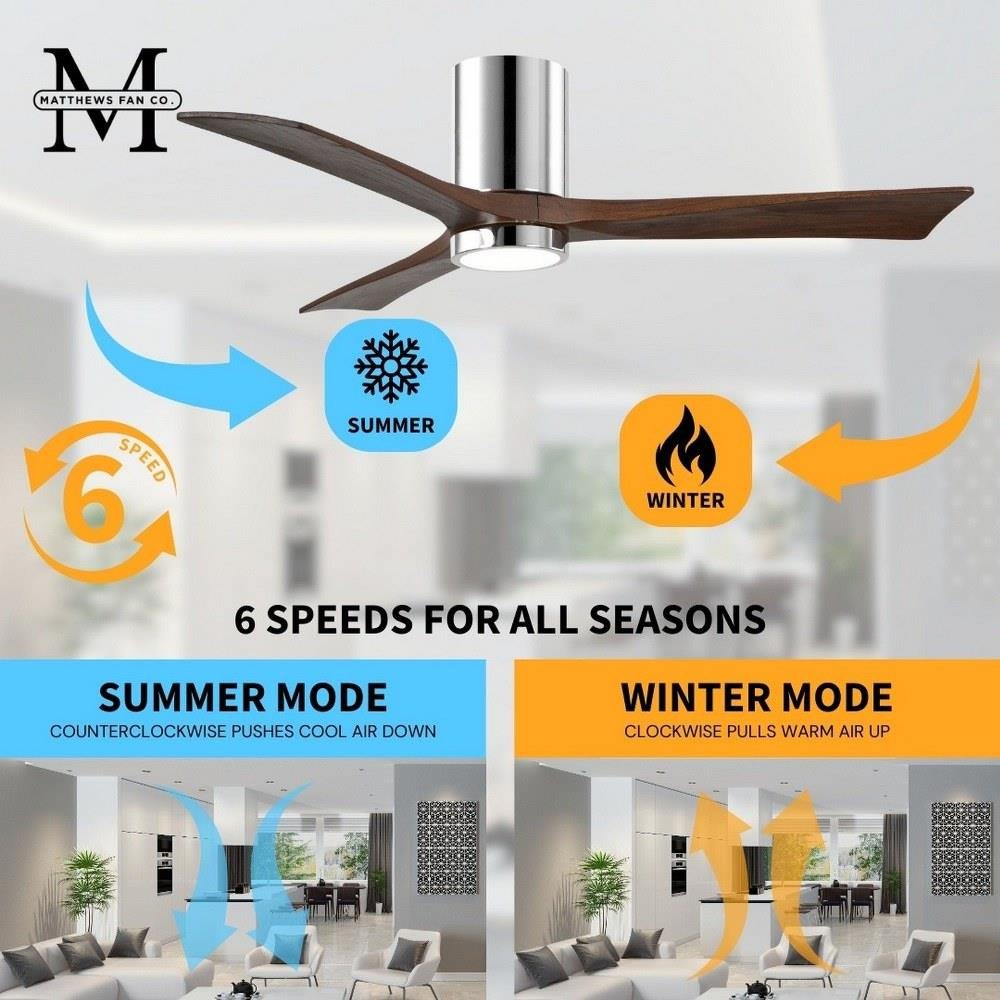 M
MATTHEWS FAN CO.

SUMMER

WINTER

6
SPEED

6 SPEEDS FOR ALL SEASONS

SUMMER MODE
COUNTERCLOCKWISE PUSHES COOL AIR DOWN

WINTER MODE
CLOCKWISE PULLS WARM AIR UP