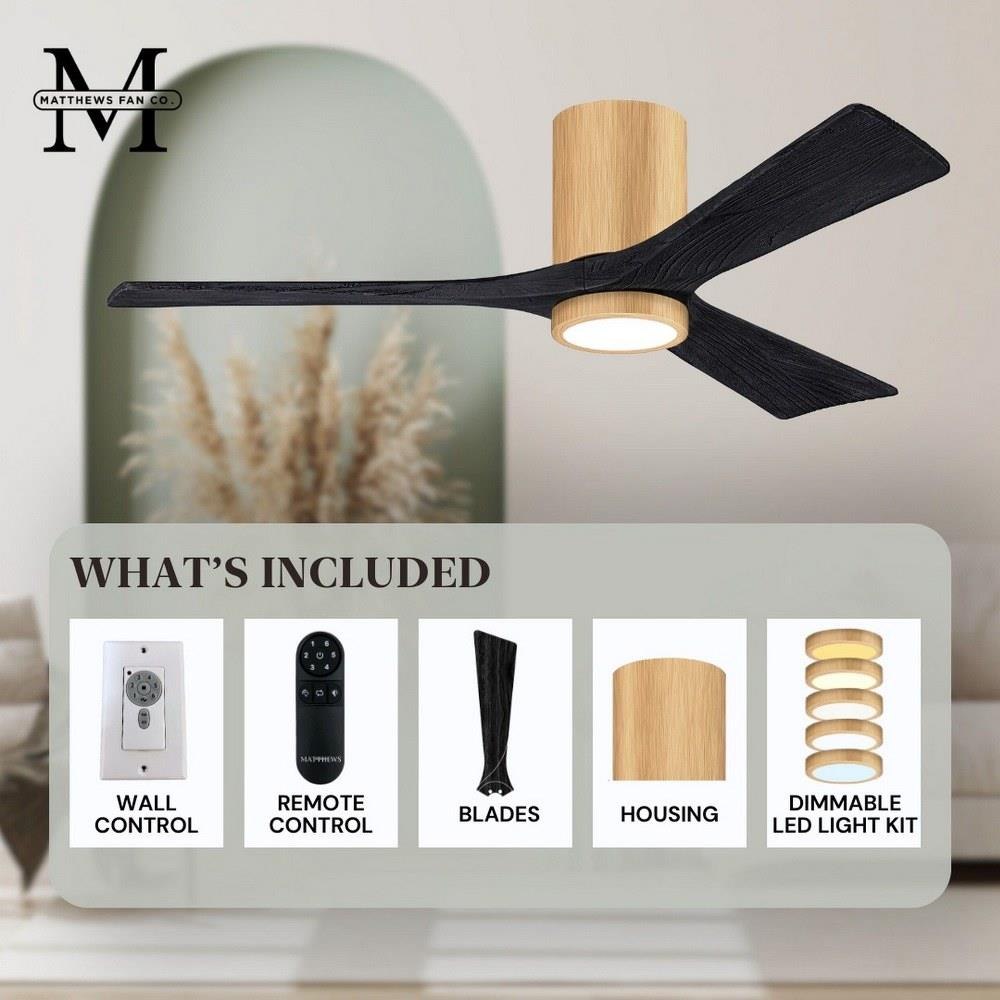 M
MATTHEWS FAN CO.

WHAT'S INCLUDED

WALL CONTROL

MATTHEWS

REMOTE CONTROL

BLADES

HOUSING

DIMMABLE LED LIGHT KIT