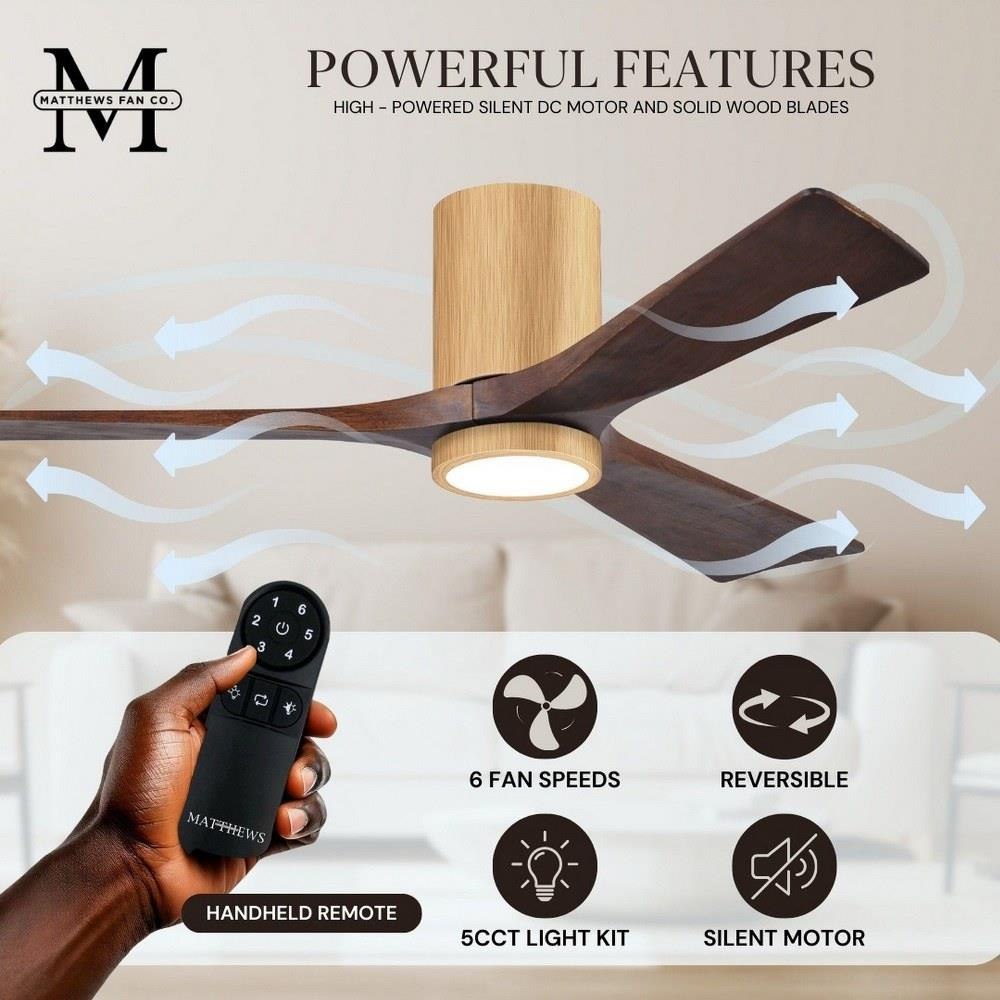 M
MATTHEWS FAN CO.

POWERFUL FEATURES
HIGH - POWERED SILENT DC MOTOR AND SOLID WOOD BLADES

1 6
2 5
3 4

MATTHEWS

HANDHELD REMOTE

6 FAN SPEEDS

REVERSIBLE

5CCT LIGHT KIT

SILENT MOTOR