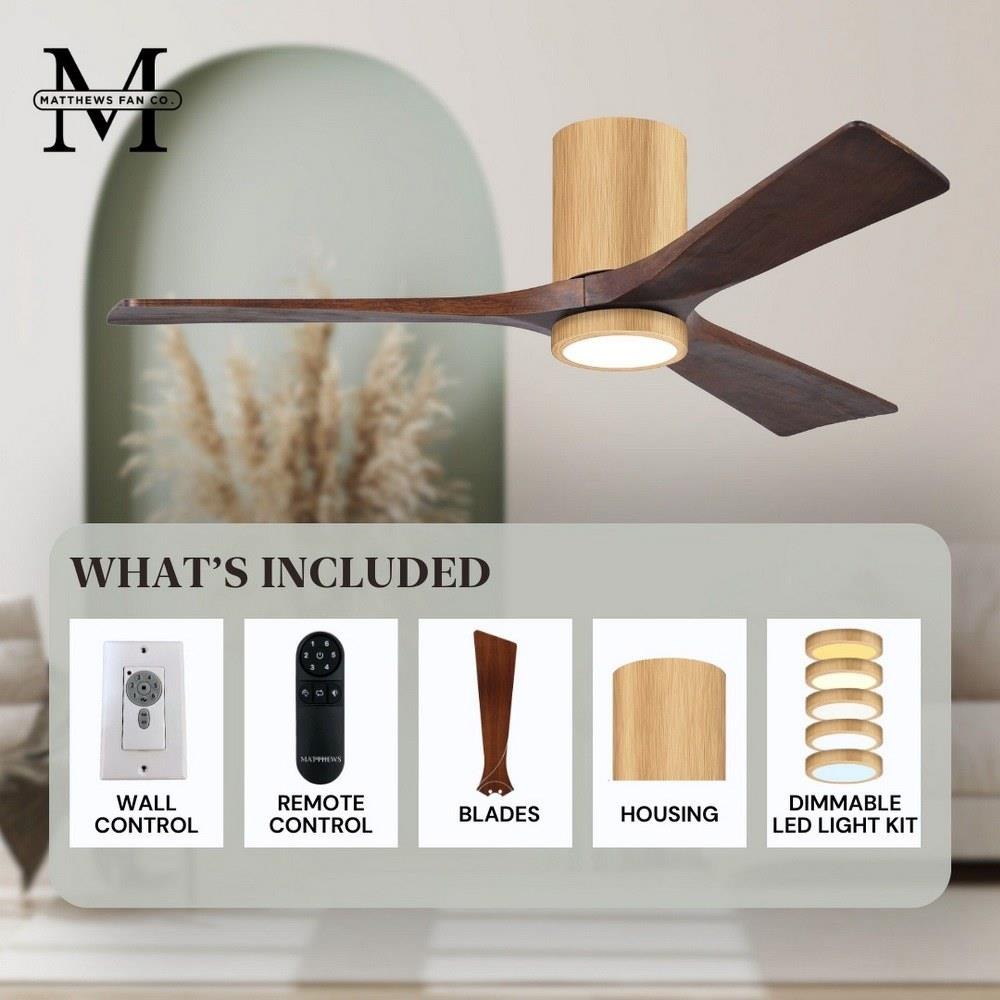 M
MATTHEWS FAN CO.

WHAT'S INCLUDED

WALL CONTROL

MATTHEWS
REMOTE CONTROL

BLADES

HOUSING

DIMMABLE LED LIGHT KIT