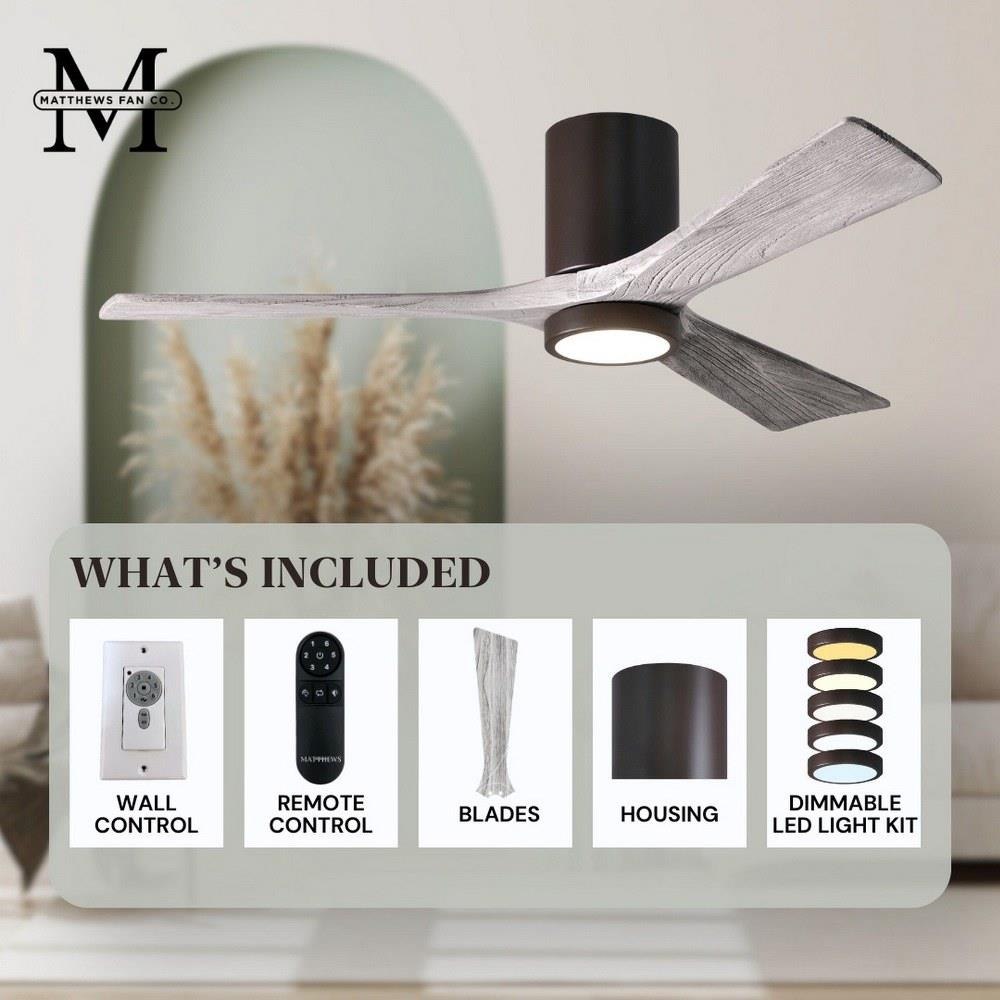 M
MATTHEWS FAN CO.

WHAT'S INCLUDED

MATTHEWS

WALL CONTROL

REMOTE CONTROL

BLADES

HOUSING

DIMMABLE LED LIGHT KIT