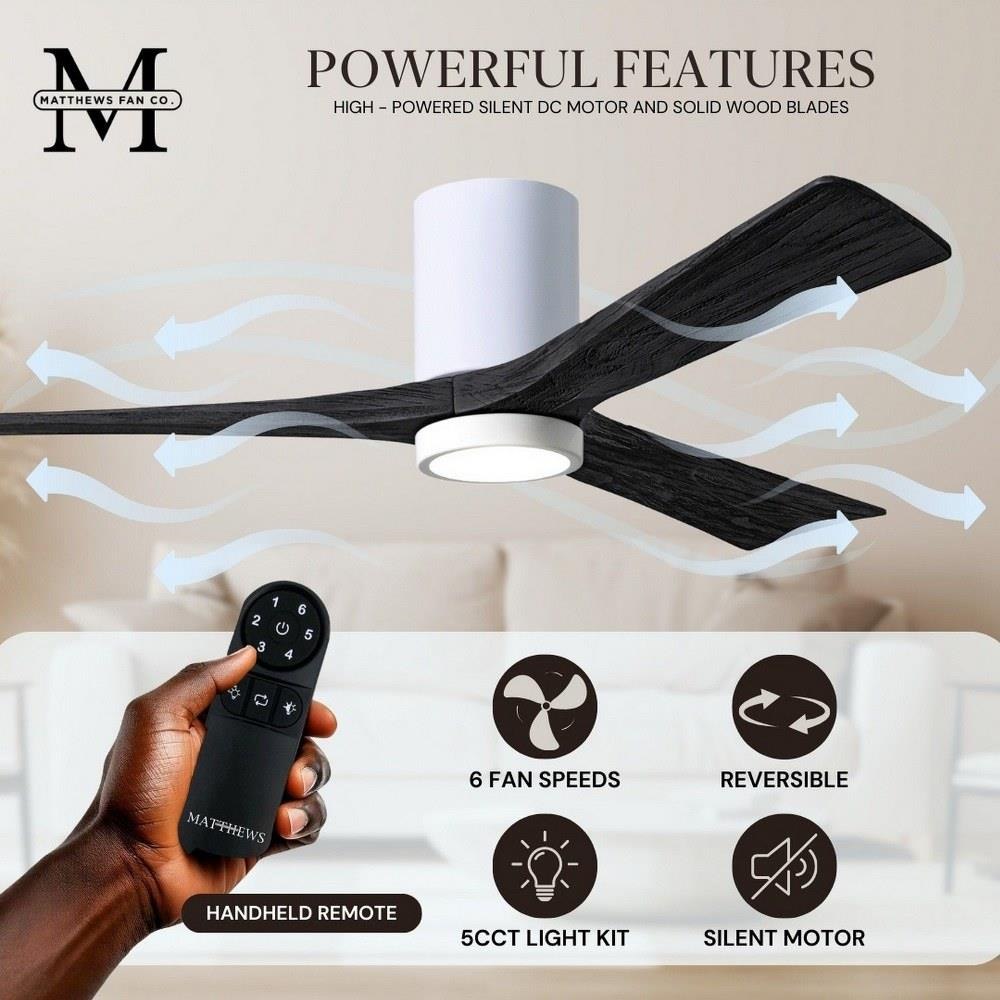 M
MATTHEWS FAN CO.

POWERFUL FEATURES
HIGH - POWERED SILENT DC MOTOR AND SOLID WOOD BLADES

1 6
2 5
3 4

MATTHEWS

HANDHELD REMOTE

6 FAN SPEEDS

REVERSIBLE

5CCT LIGHT KIT

SILENT MOTOR