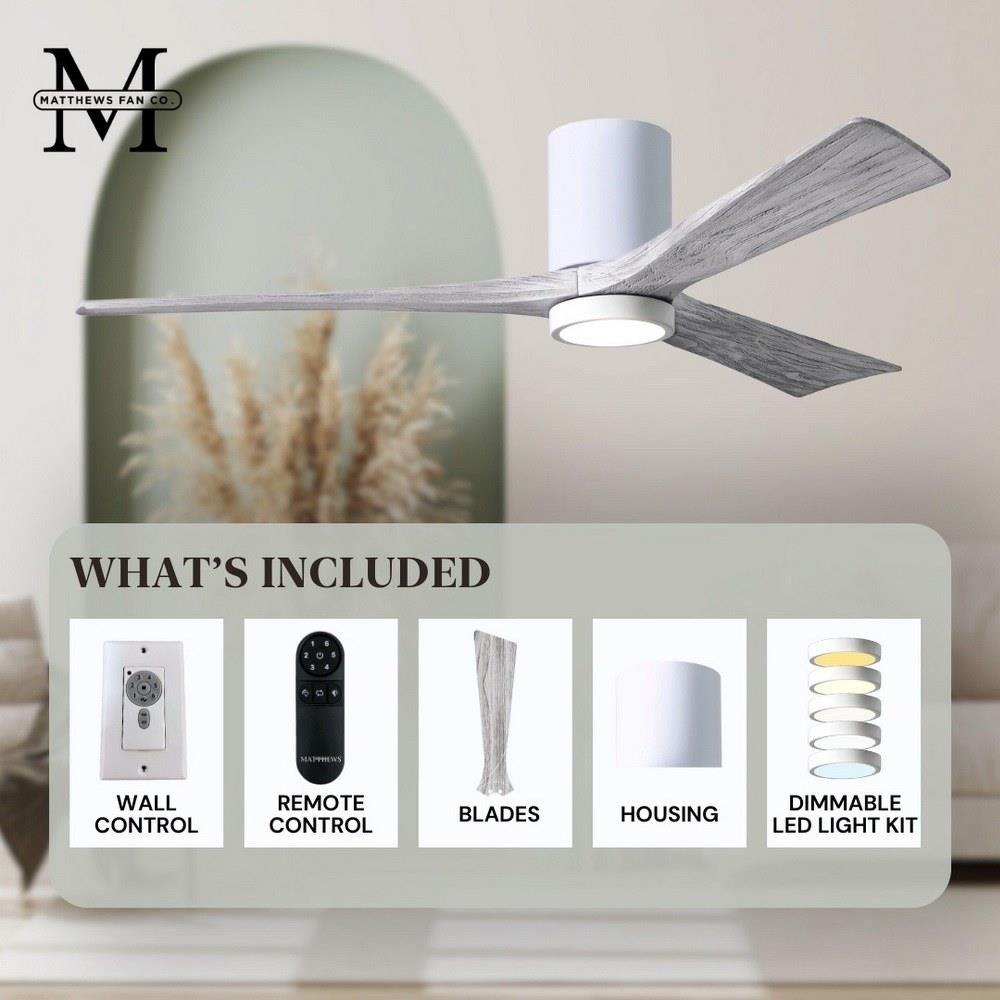 M
MATTHEWS FAN CO.

WHAT'S INCLUDED

WALL CONTROL

MATTHEWS

REMOTE CONTROL

BLADES

HOUSING

DIMMABLE LED LIGHT KIT