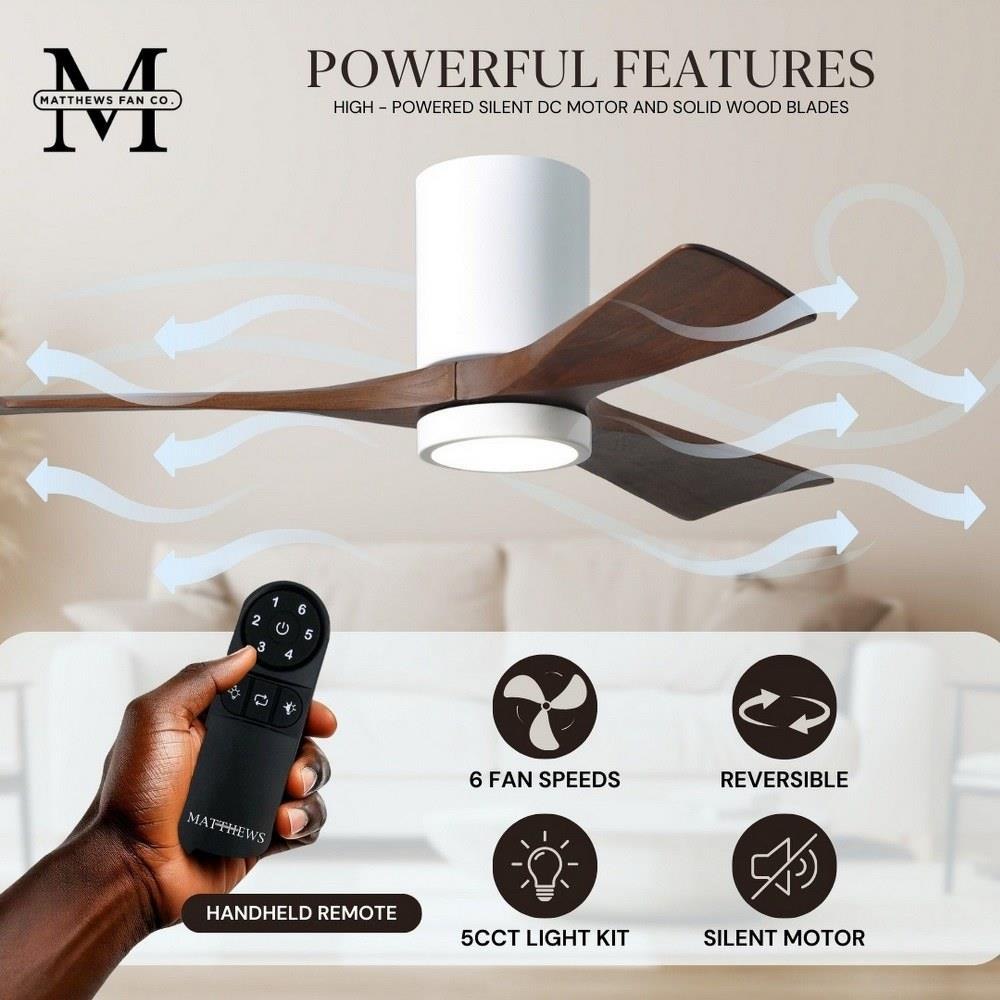 M
MATTHEWS FAN CO.

POWERFUL FEATURES
HIGH - POWERED SILENT DC MOTOR AND SOLID WOOD BLADES

1 6
2 5
3 4

MATTHEWS

HANDHELD REMOTE

6 FAN SPEEDS

REVERSIBLE

5CCT LIGHT KIT

SILENT MOTOR