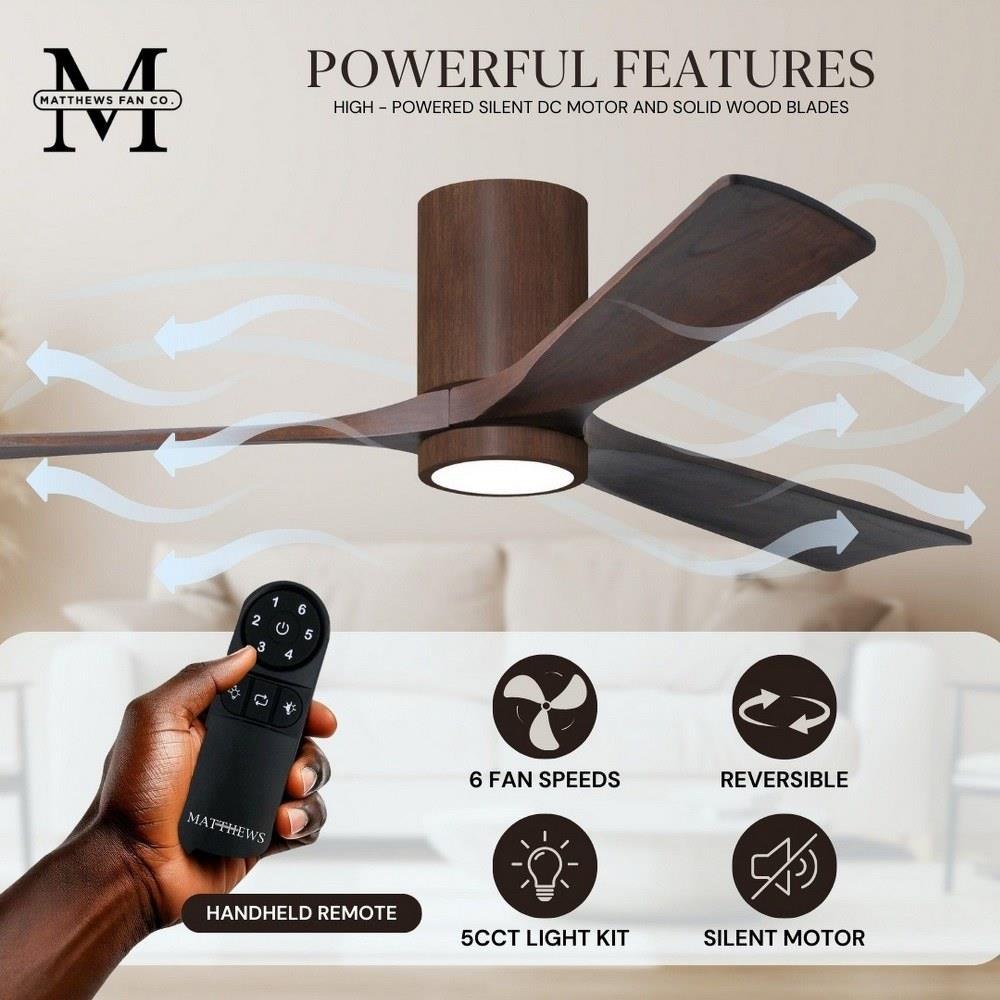 M
MATTHEWS FAN CO.

POWERFUL FEATURES
HIGH - POWERED SILENT DC MOTOR AND SOLID WOOD BLADES

1 6
2 5
3 4

MATTHEWS

HANDHELD REMOTE

6 FAN SPEEDS
REVERSIBLE
5CCT LIGHT KIT
SILENT MOTOR