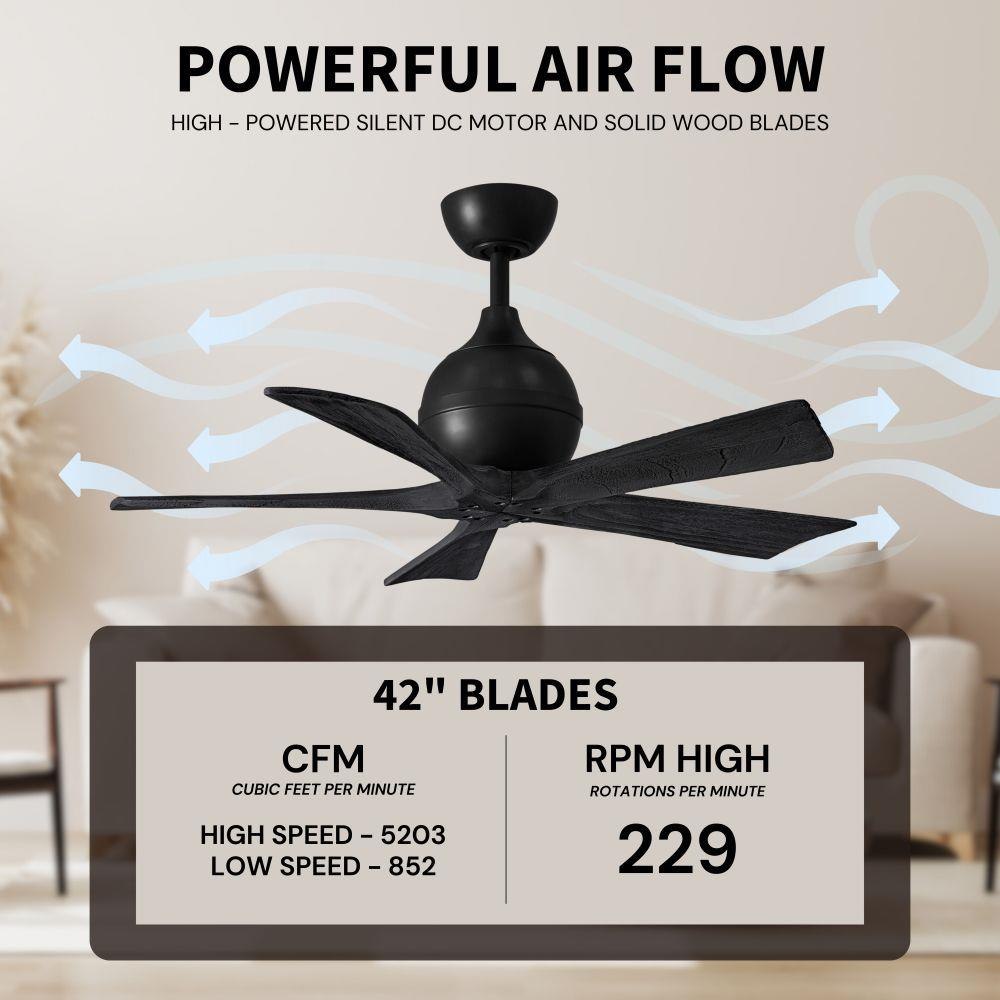 POWERFUL AIR FLOW

HIGH - POWERED SILENT DC MOTOR AND SOLID WOOD BLADES

42" BLADES

CFM
CUBIC FEET PER MINUTE

HIGH SPEED - 5203
LOW SPEED - 852

RPM HIGH
ROTATIONS PER MINUTE

229