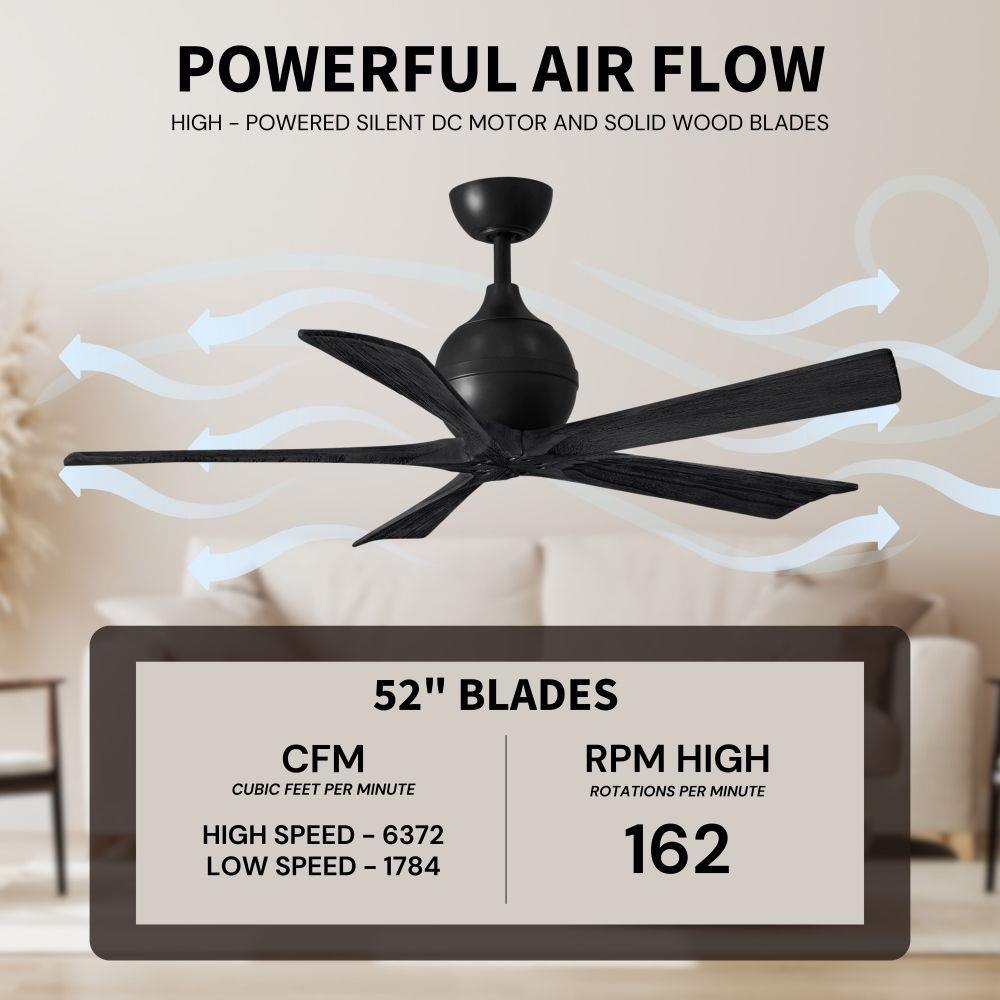 POWERFUL AIR FLOW

HIGH - POWERED SILENT DC MOTOR AND SOLID WOOD BLADES

52" BLADES

CFM
CUBIC FEET PER MINUTE

HIGH SPEED - 6372
LOW SPEED - 1784

RPM HIGH
ROTATIONS PER MINUTE

162