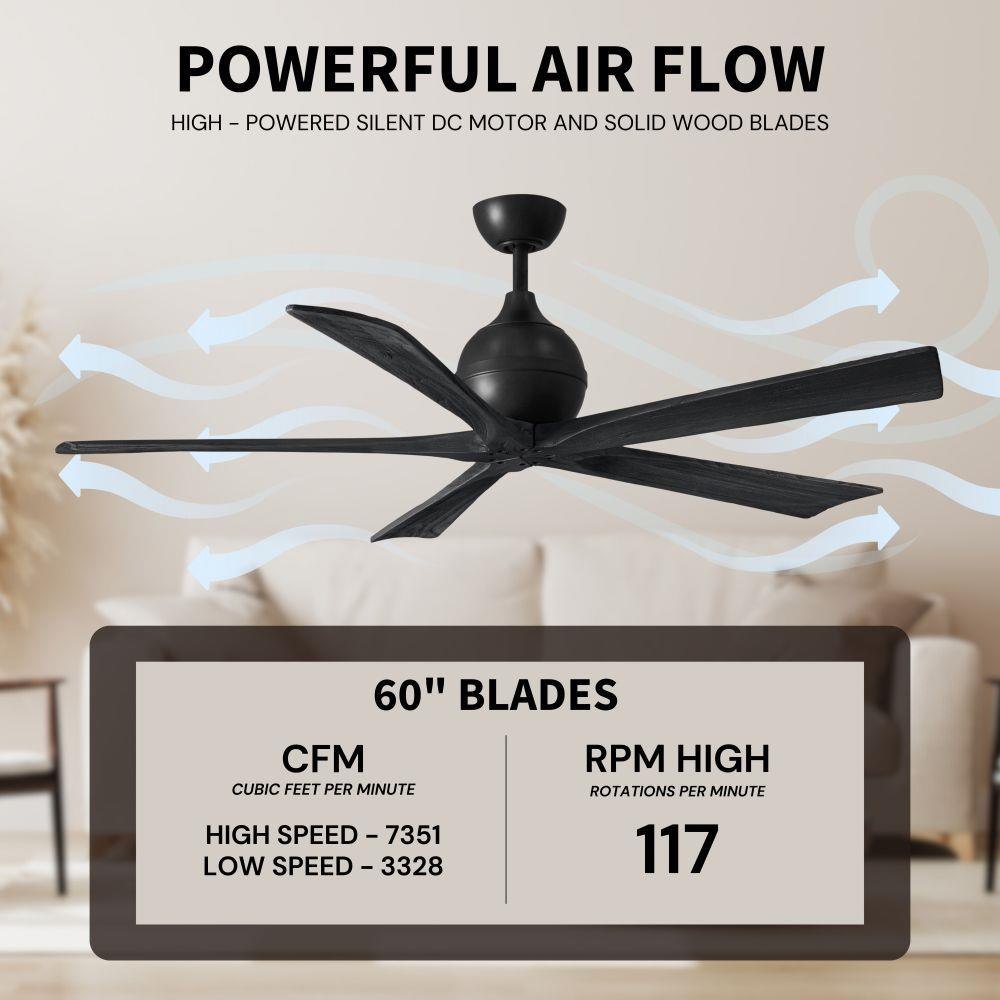 POWERFUL AIR FLOW

HIGH - POWERED SILENT DC MOTOR AND SOLID WOOD BLADES

60" BLADES

CFM
CUBIC FEET PER MINUTE

HIGH SPEED - 7351
LOW SPEED - 3328

RPM HIGH
ROTATIONS PER MINUTE

117