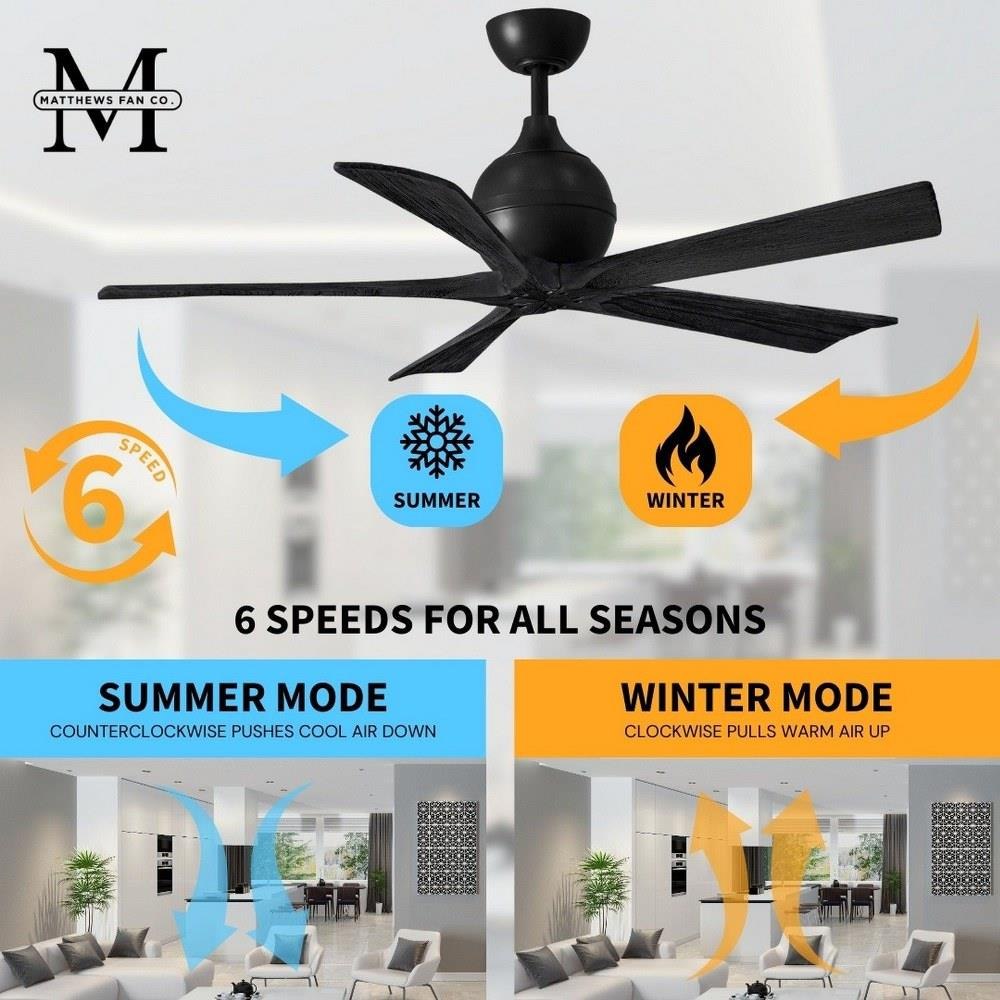 M
MATTHEWS FAN CO.

6
SPEED

SUMMER

WINTER

6 SPEEDS FOR ALL SEASONS

SUMMER MODE
COUNTERCLOCKWISE PUSHES COOL AIR DOWN

WINTER MODE
CLOCKWISE PULLS WARM AIR UP