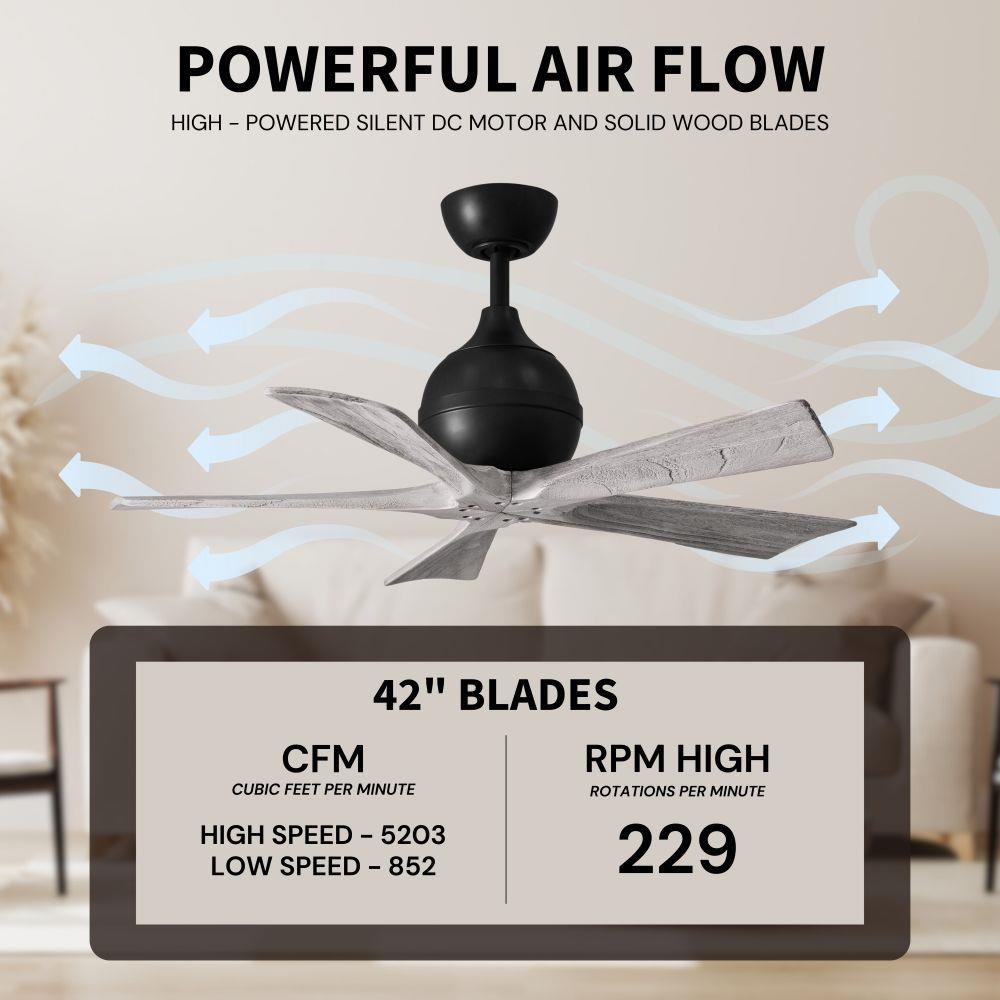 POWERFUL AIR FLOW

HIGH - POWERED SILENT DC MOTOR AND SOLID WOOD BLADES

42" BLADES

CFM
CUBIC FEET PER MINUTE

HIGH SPEED - 5203
LOW SPEED - 852

RPM HIGH
ROTATIONS PER MINUTE

229