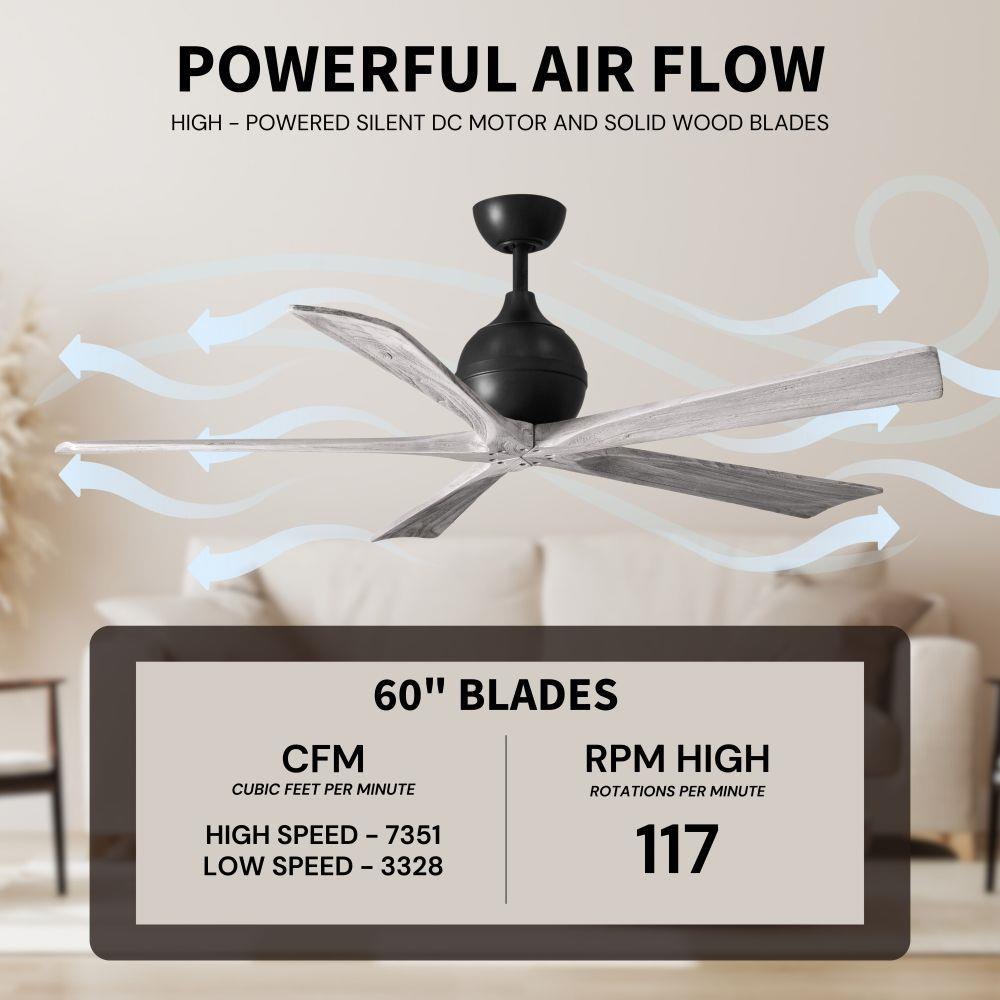 POWERFUL AIR FLOW

HIGH - POWERED SILENT DC MOTOR AND SOLID WOOD BLADES

60" BLADES

CFM
CUBIC FEET PER MINUTE

HIGH SPEED - 7351
LOW SPEED - 3328

RPM HIGH
ROTATIONS PER MINUTE

117