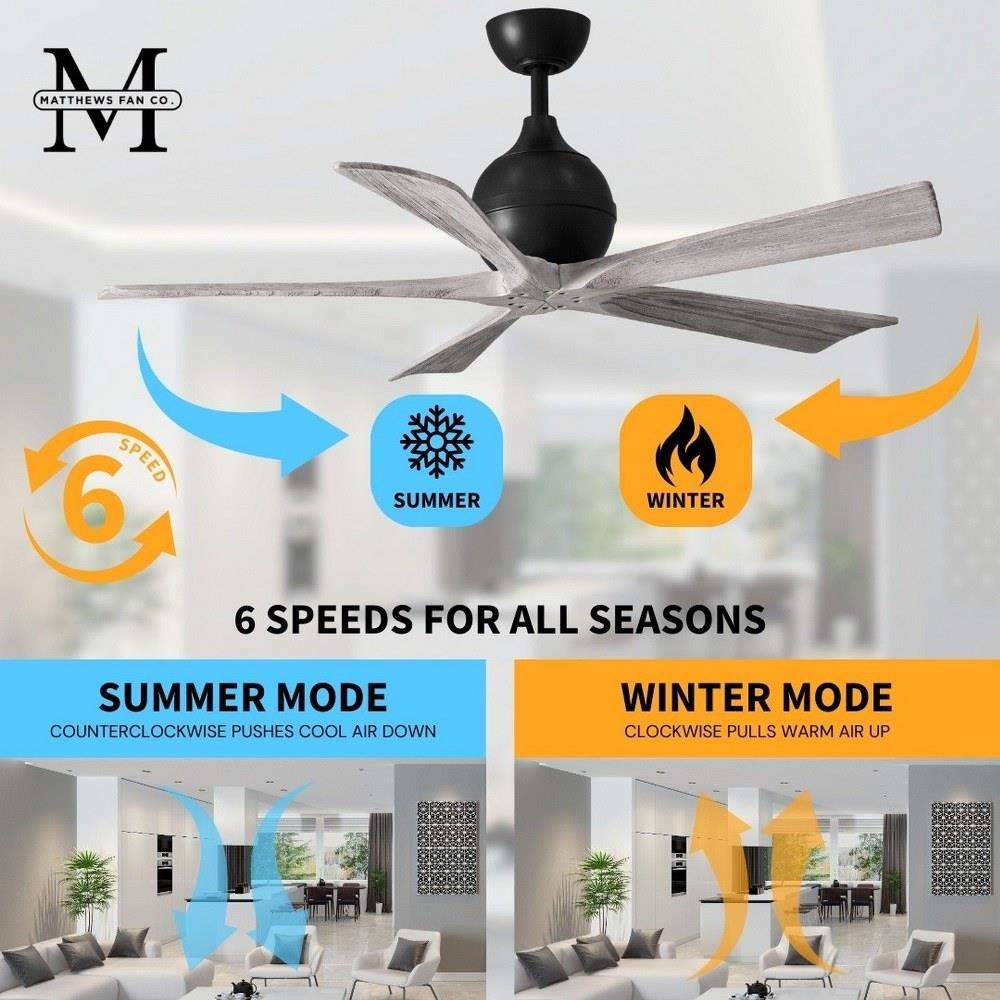 M
MATTHEWS FAN CO.

6
SPEED

SUMMER

WINTER

6 SPEEDS FOR ALL SEASONS

SUMMER MODE
COUNTERCLOCKWISE PUSHES COOL AIR DOWN

WINTER MODE
CLOCKWISE PULLS WARM AIR UP