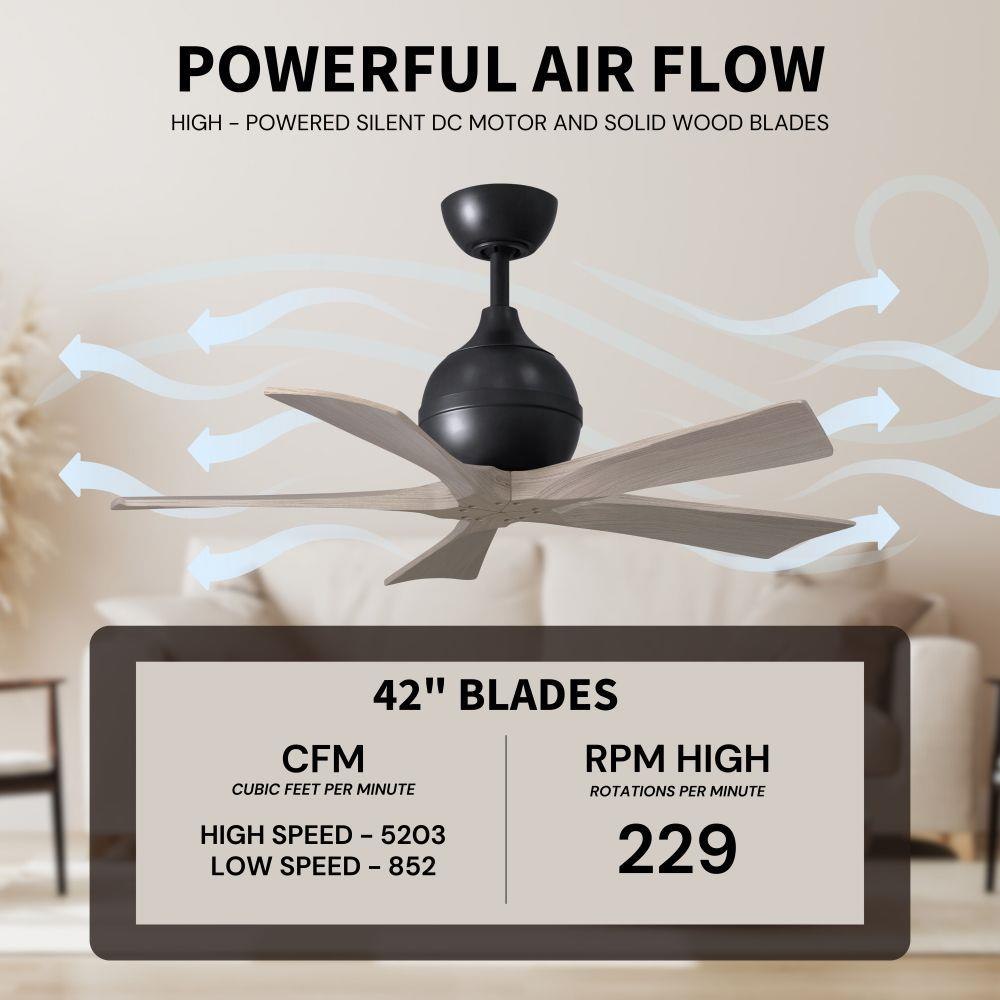 POWERFUL AIR FLOW

HIGH - POWERED SILENT DC MOTOR AND SOLID WOOD BLADES

42" BLADES

CFM
CUBIC FEET PER MINUTE

HIGH SPEED - 5203
LOW SPEED - 852

RPM HIGH
ROTATIONS PER MINUTE

229