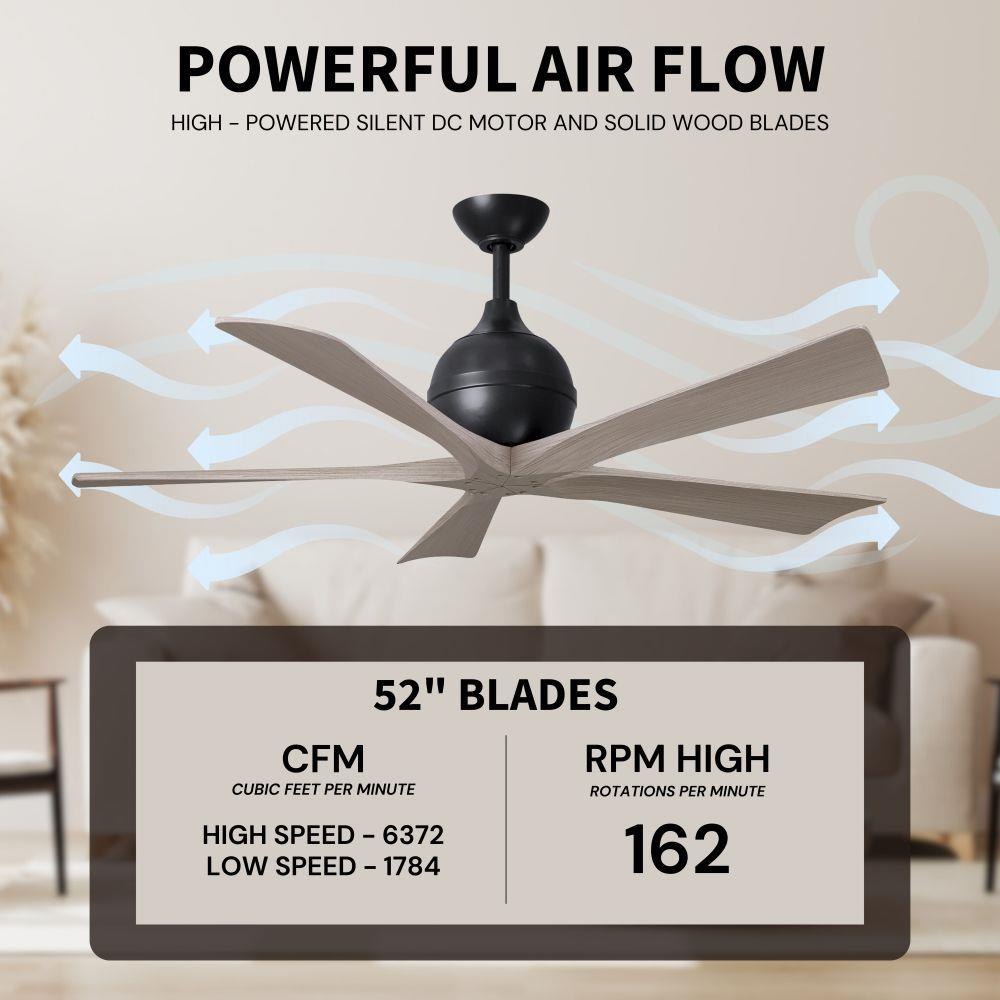 POWERFUL AIR FLOW
HIGH - POWERED SILENT DC MOTOR AND SOLID WOOD BLADES

52" BLADES

CFM
CUBIC FEET PER MINUTE

HIGH SPEED - 6372
LOW SPEED - 1784

RPM HIGH
ROTATIONS PER MINUTE

162