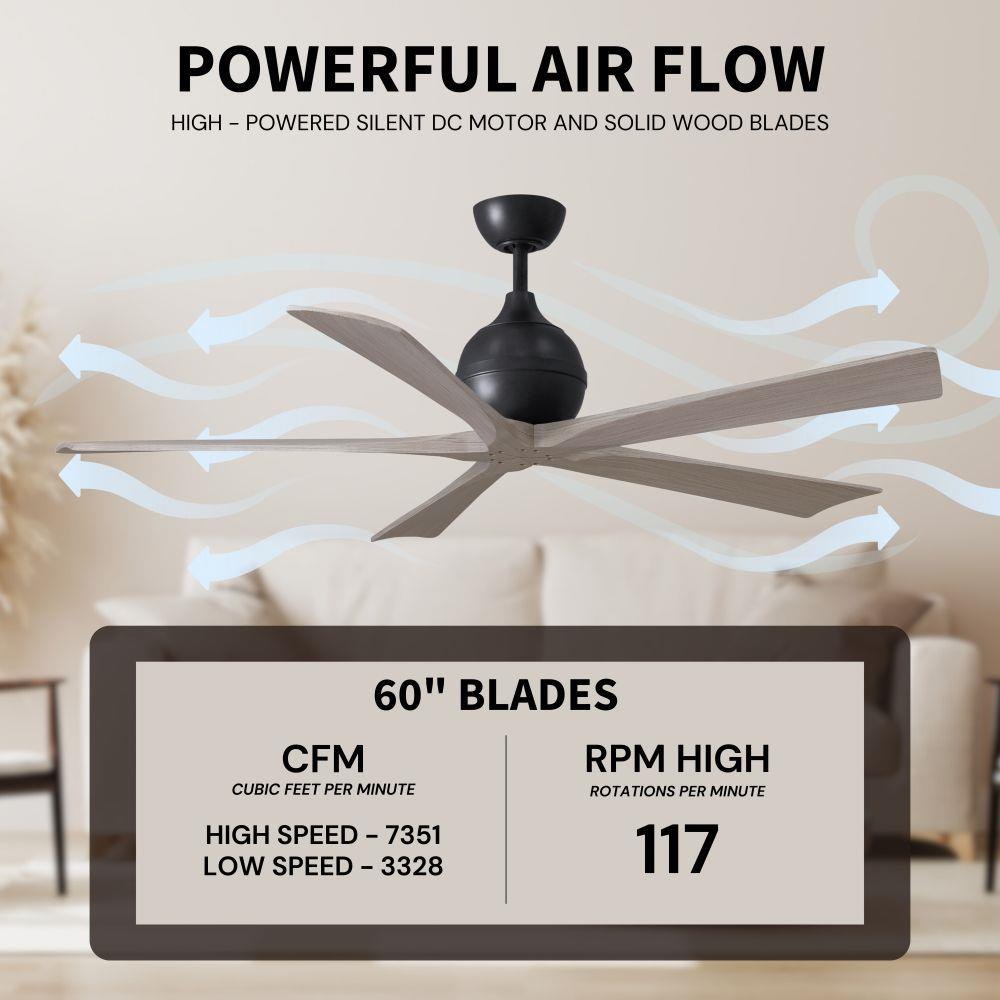 POWERFUL AIR FLOW
HIGH - POWERED SILENT DC MOTOR AND SOLID WOOD BLADES

60" BLADES

CFM
CUBIC FEET PER MINUTE

HIGH SPEED - 7351
LOW SPEED - 3328

RPM HIGH
ROTATIONS PER MINUTE

117