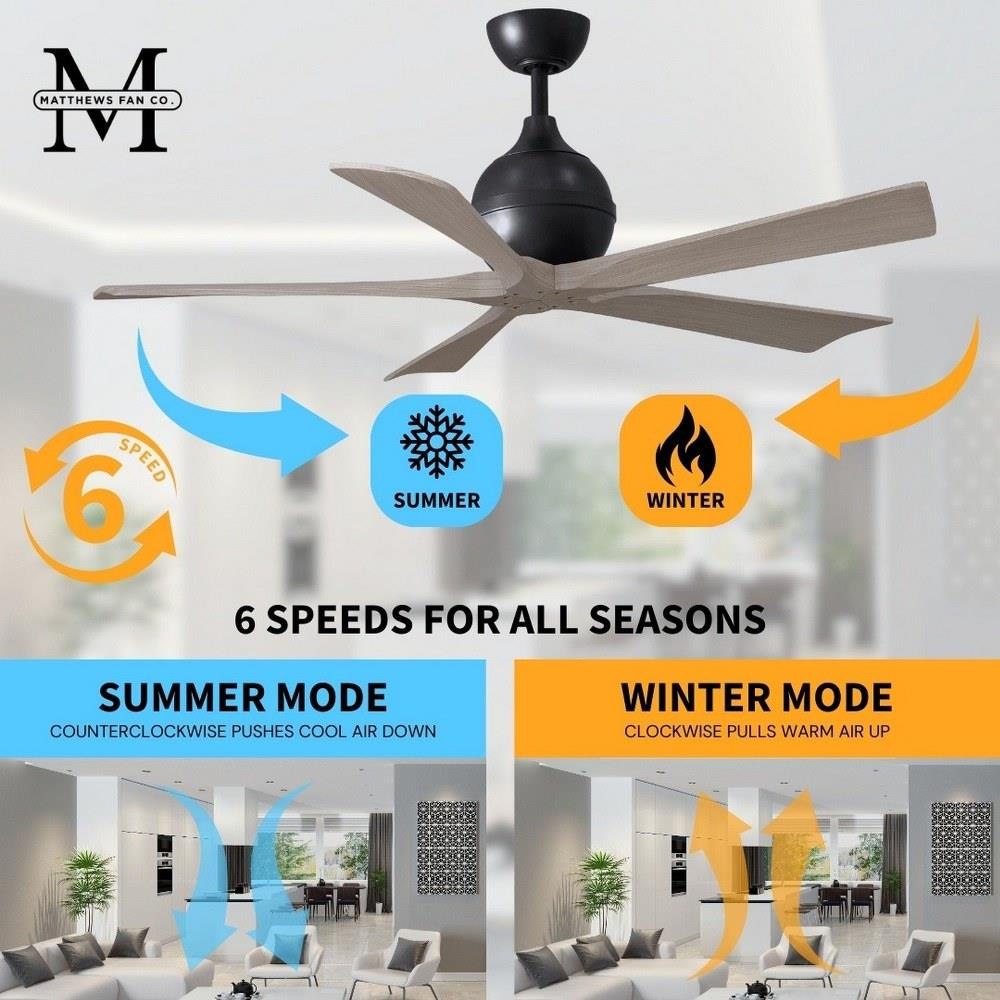 M
MATTHEWS FAN CO.

6
SPEED

SUMMER

WINTER

6 SPEEDS FOR ALL SEASONS

SUMMER MODE
COUNTERCLOCKWISE PUSHES COOL AIR DOWN

WINTER MODE
CLOCKWISE PULLS WARM AIR UP