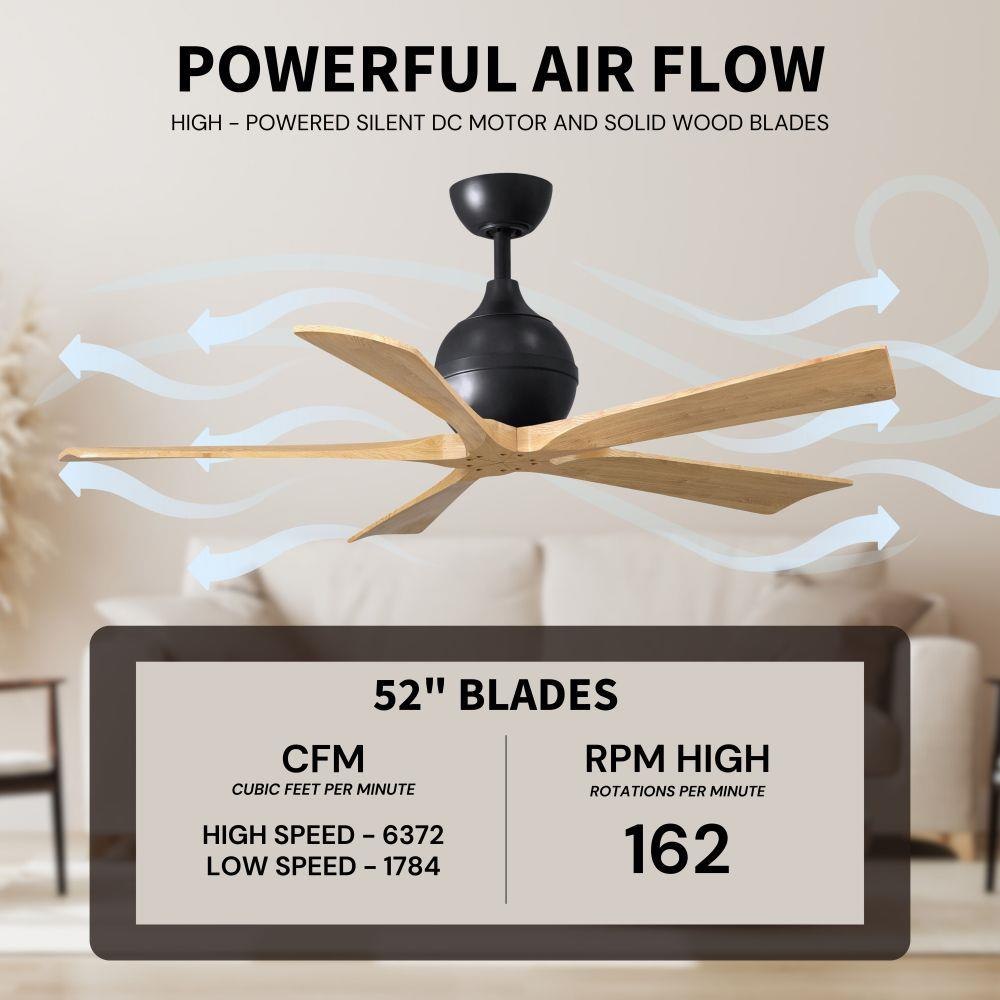 POWERFUL AIR FLOW

HIGH - POWERED SILENT DC MOTOR AND SOLID WOOD BLADES

52" BLADES

CFM
CUBIC FEET PER MINUTE

HIGH SPEED - 6372
LOW SPEED - 1784

RPM HIGH
ROTATIONS PER MINUTE

162