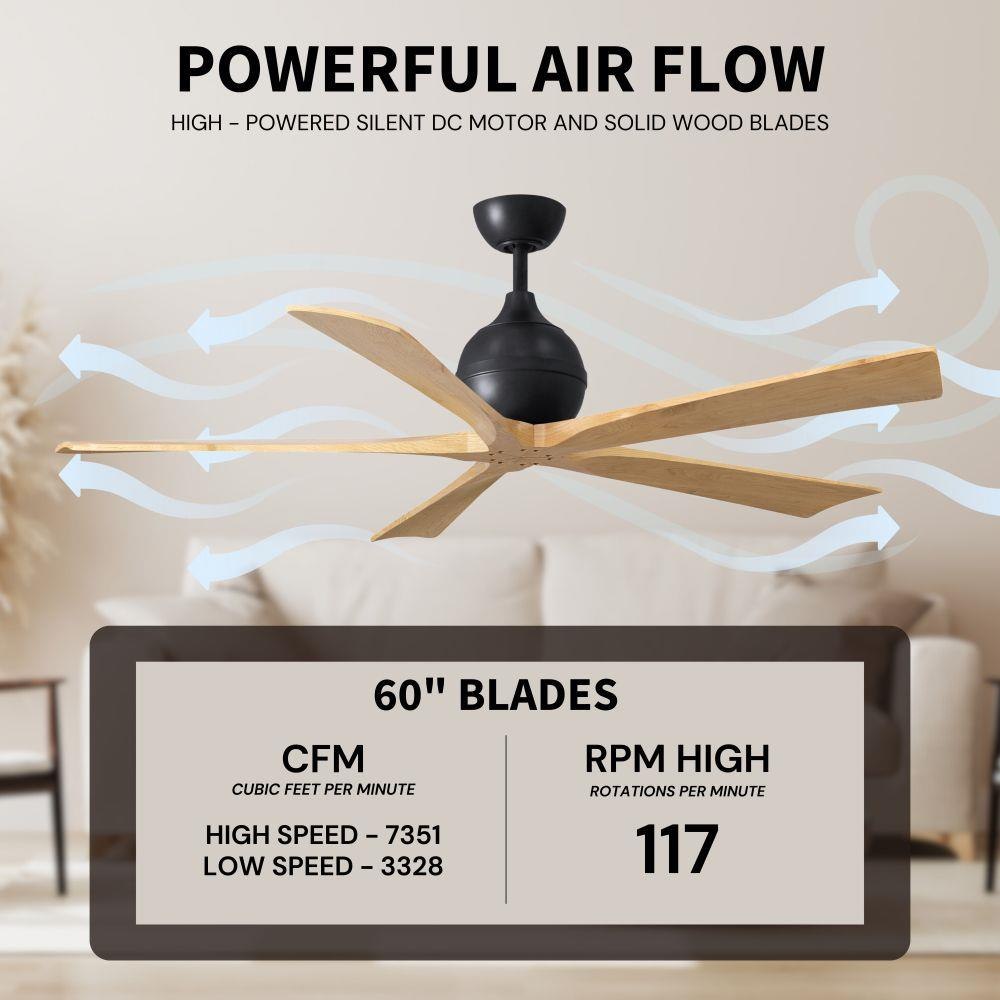 POWERFUL AIR FLOW

HIGH - POWERED SILENT DC MOTOR AND SOLID WOOD BLADES

60" BLADES

CFM
CUBIC FEET PER MINUTE

HIGH SPEED - 7351
LOW SPEED - 3328

RPM HIGH
ROTATIONS PER MINUTE

117