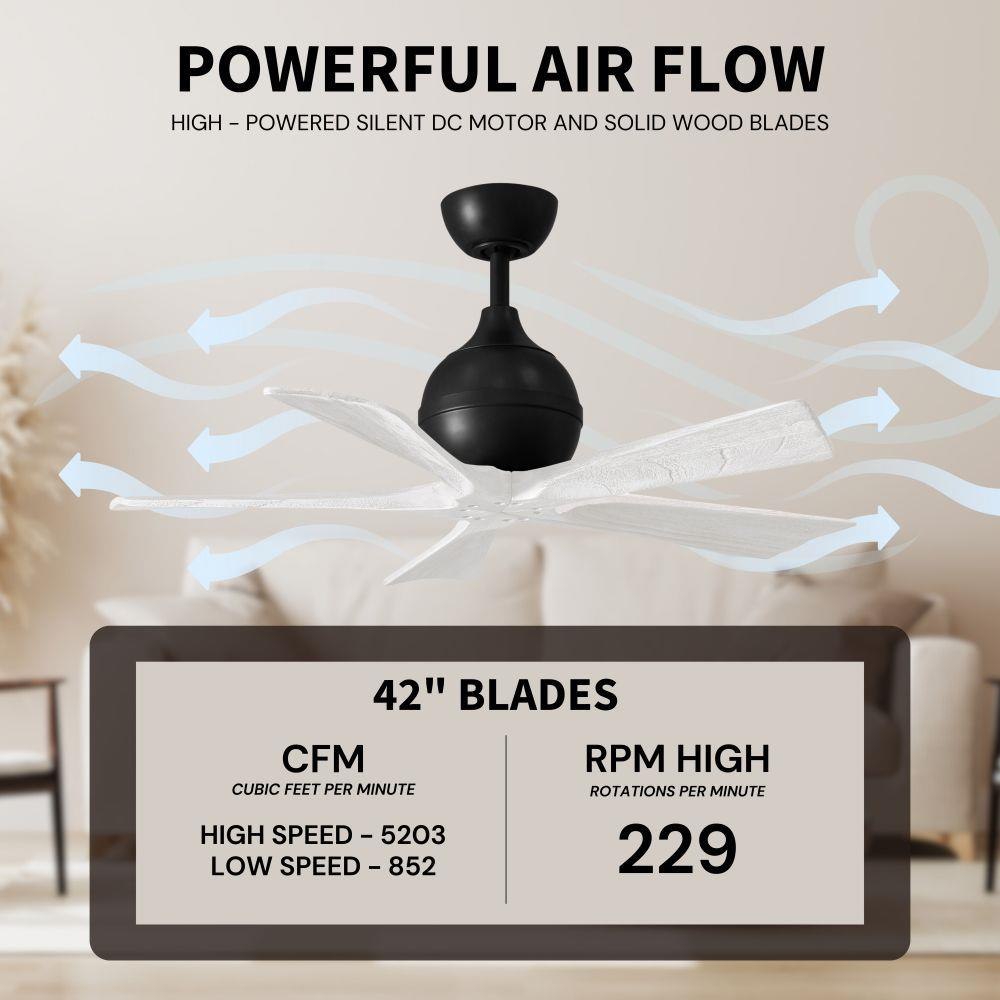 POWERFUL AIR FLOW

HIGH - POWERED SILENT DC MOTOR AND SOLID WOOD BLADES

42" BLADES

CFM
CUBIC FEET PER MINUTE

HIGH SPEED - 5203
LOW SPEED - 852

RPM HIGH
ROTATIONS PER MINUTE

229