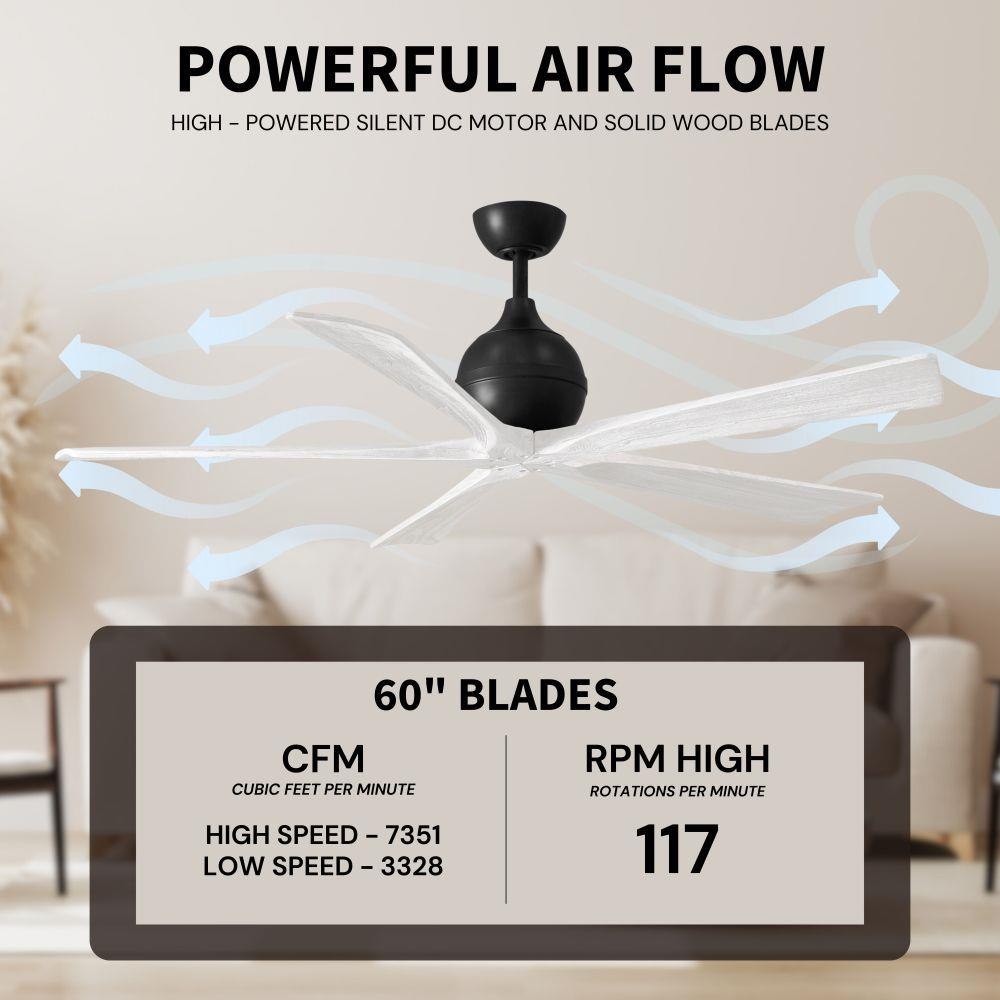 POWERFUL AIR FLOW

HIGH - POWERED SILENT DC MOTOR AND SOLID WOOD BLADES

60" BLADES

CFM
CUBIC FEET PER MINUTE

HIGH SPEED - 7351
LOW SPEED - 3328

RPM HIGH
ROTATIONS PER MINUTE

117