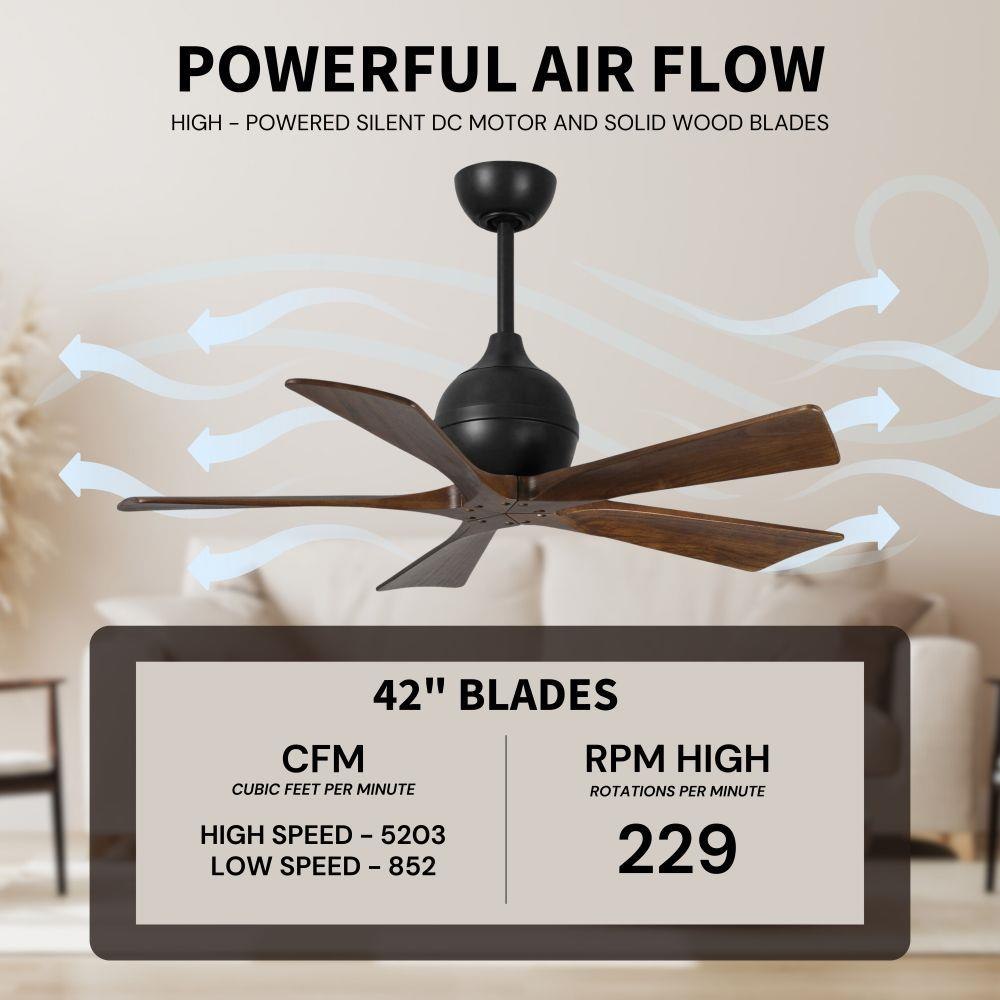 POWERFUL AIR FLOW
HIGH - POWERED SILENT DC MOTOR AND SOLID WOOD BLADES

42" BLADES

CFM
CUBIC FEET PER MINUTE
HIGH SPEED - 5203
LOW SPEED - 852

RPM HIGH
ROTATIONS PER MINUTE
229